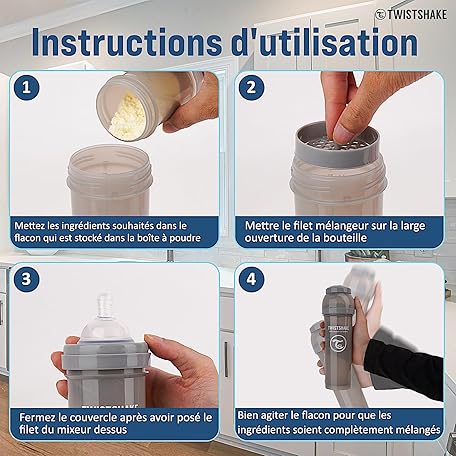 TWISTSHAKE

Instructions d'utilisation

1

Mettez les ingrédients souhaités dans le flacon qui est stocké dans la boîte à poudre

2

Mettre le filet mélangeur sur la large ouverture de la bouteille

3

TWISTSHAKE

Fermez le couvercle après avoir posé le filet du mixeur dessus

4

TWISTSHAKE

Bien agiter le flacon pour que les ingrédients soient complètement mélangés