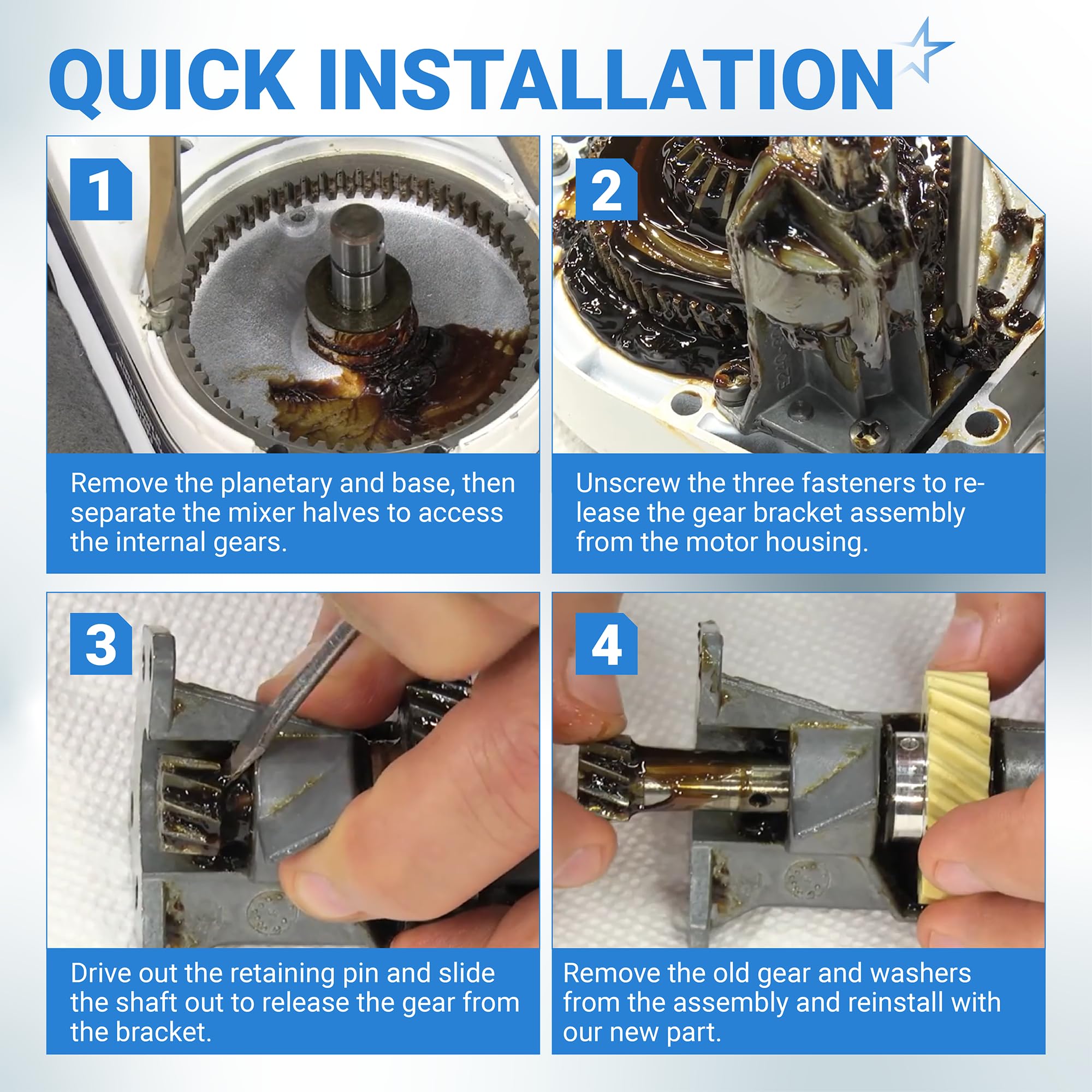 QUICK INSTALLATION

1

Remove the planetary and base, then separate the mixer halves to access the internal gears.

2

Unscrew the three fasteners to release the gear bracket assembly from the motor housing.

3

Drive out the retaining pin and slide the shaft out to release the gear from the bracket.

4

Remove the old gear and washers from the assembly and reinstall with our new part.