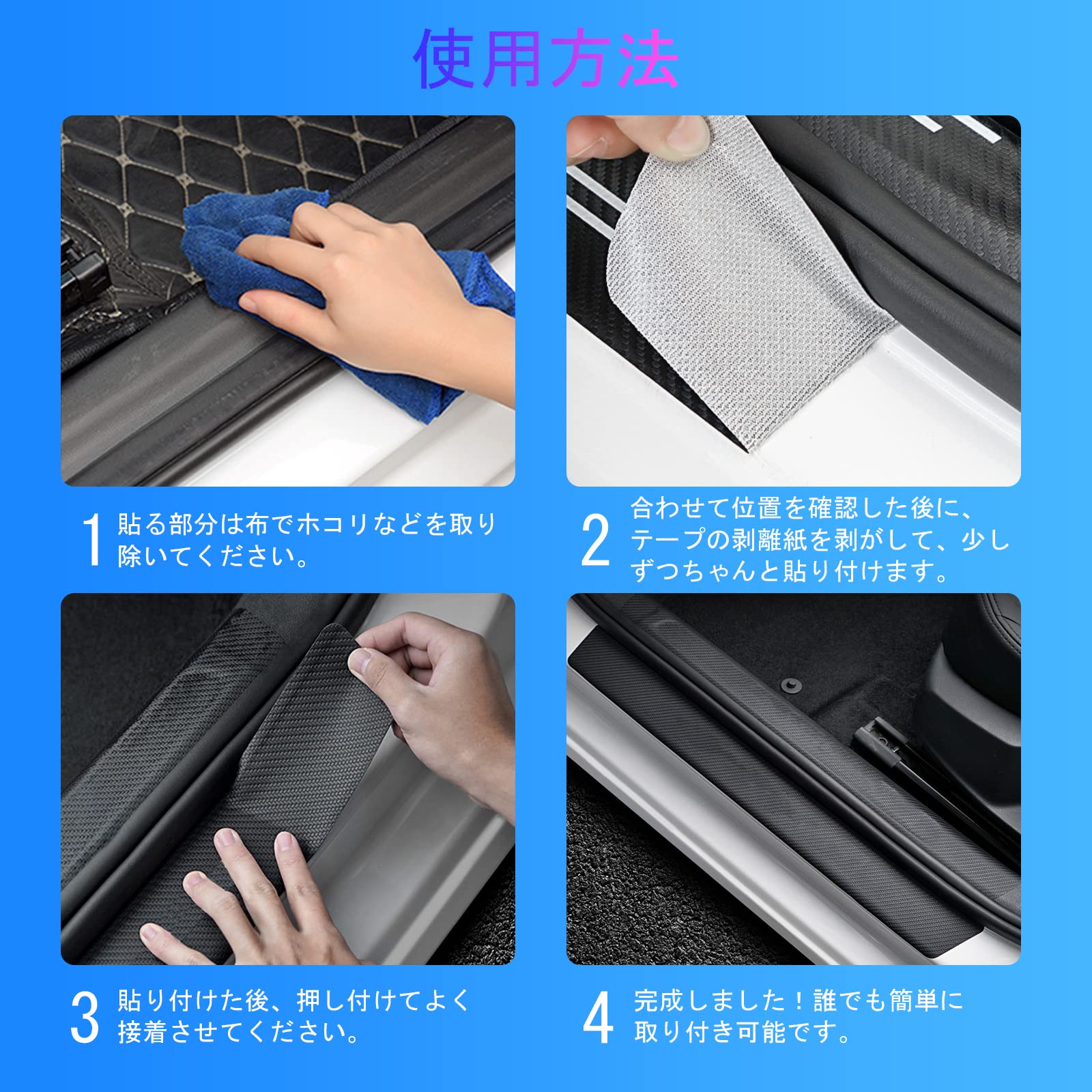 使用方法

1 貼る部分は布でホコリなどを取り除いてください。

2 合わせて位置を確認した後に、テープの剥離紙を剥がして、少しずつちゃんと貼り付けます。

3 貼り付けた後、押し付けてよく接着させてください。

4 完成しました！誰でも簡単に取り付き可能です。