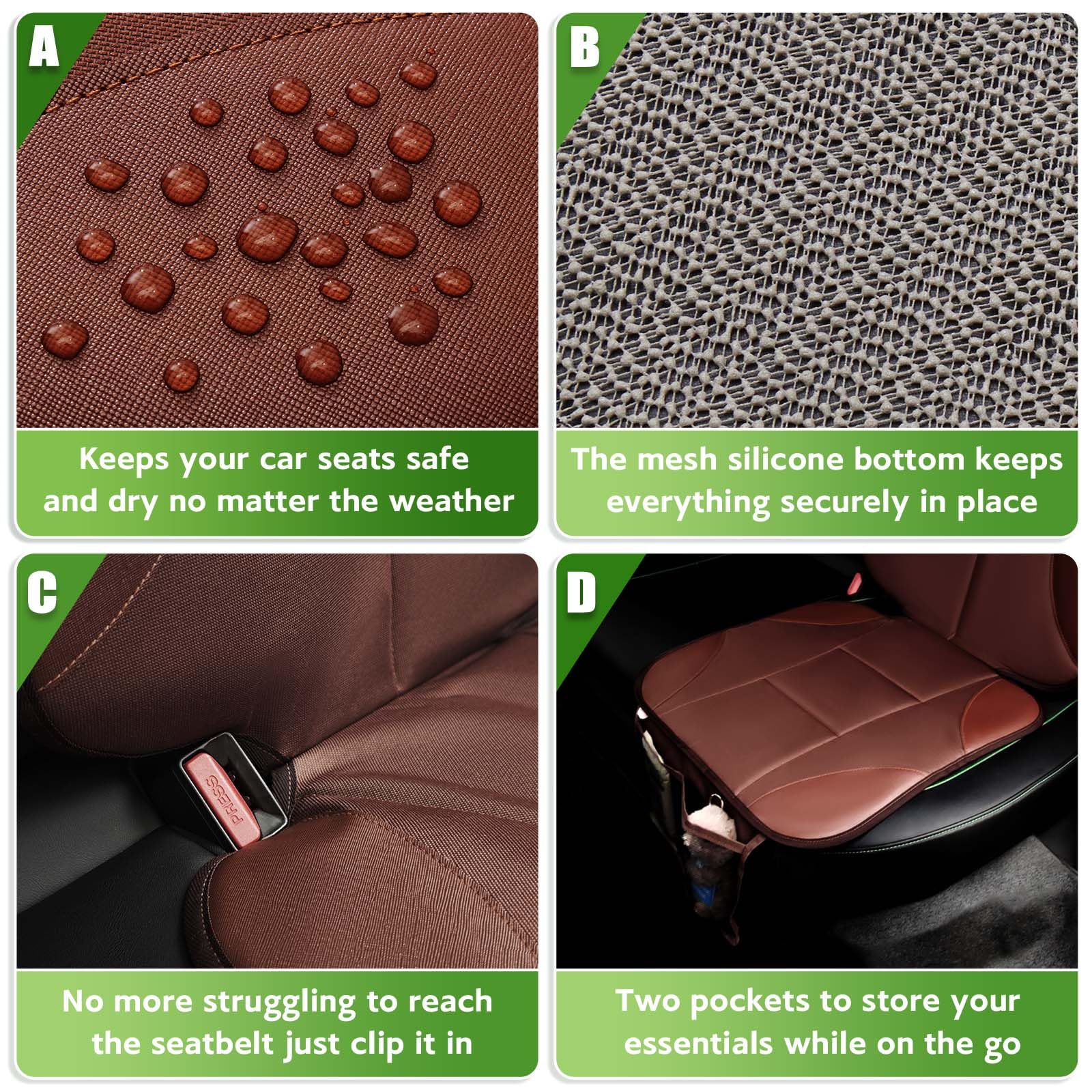 A

Keeps your car seats safe and dry no matter the weather

B

The mesh silicone bottom keeps everything securely in place

C

PRESS

No more struggling to reach the seatbelt just clip it in

D

Two pockets to store your essentials while on the go