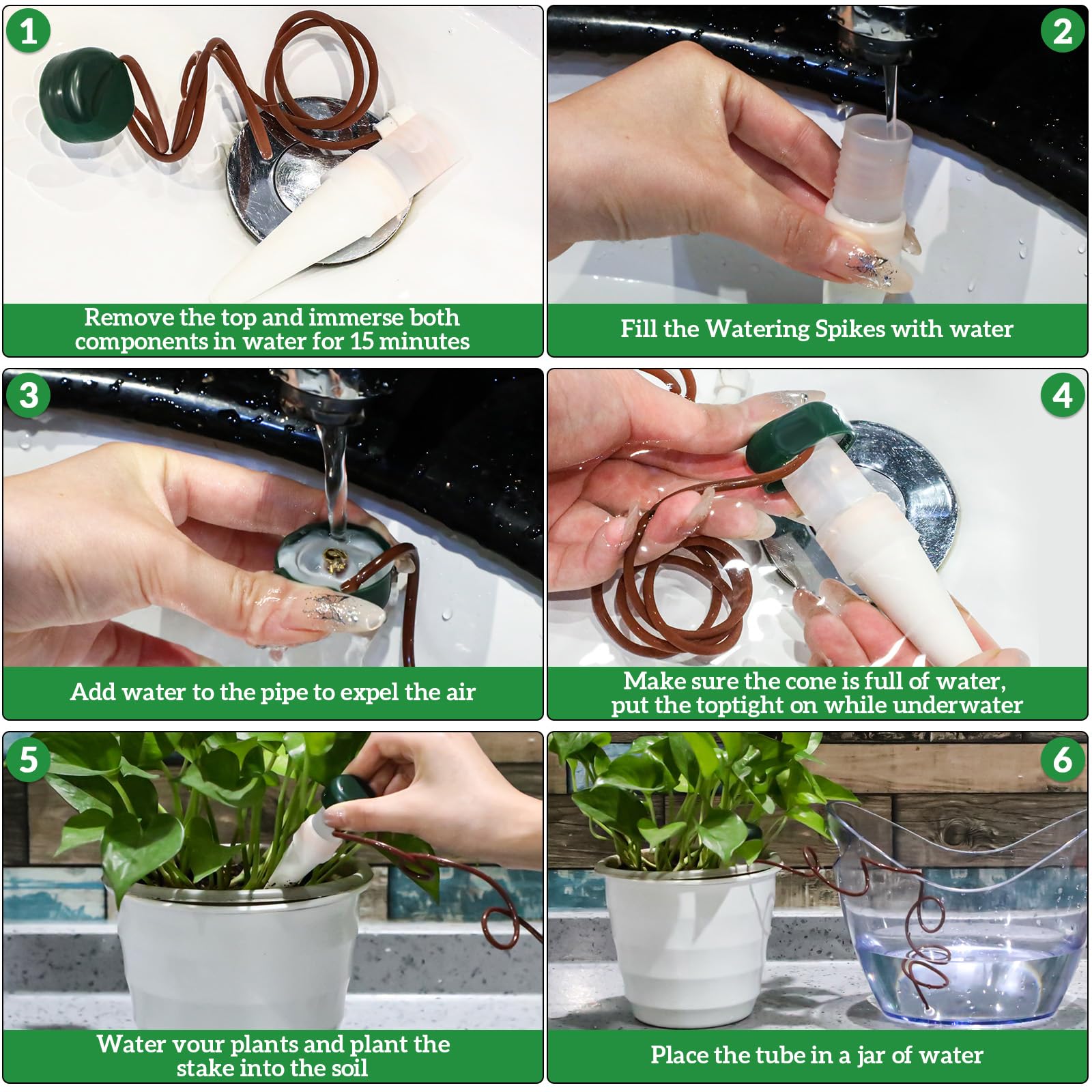 1

Remove the top and immerse both components in water for 15 minutes

2

Fill the Watering Spikes with water

3

Add water to the pipe to expel the air

4

Make sure the cone is full of water, put the toptight on while underwater

5

Water vour plants and plant the stake into the soil

6

Place the tube in a jar of water