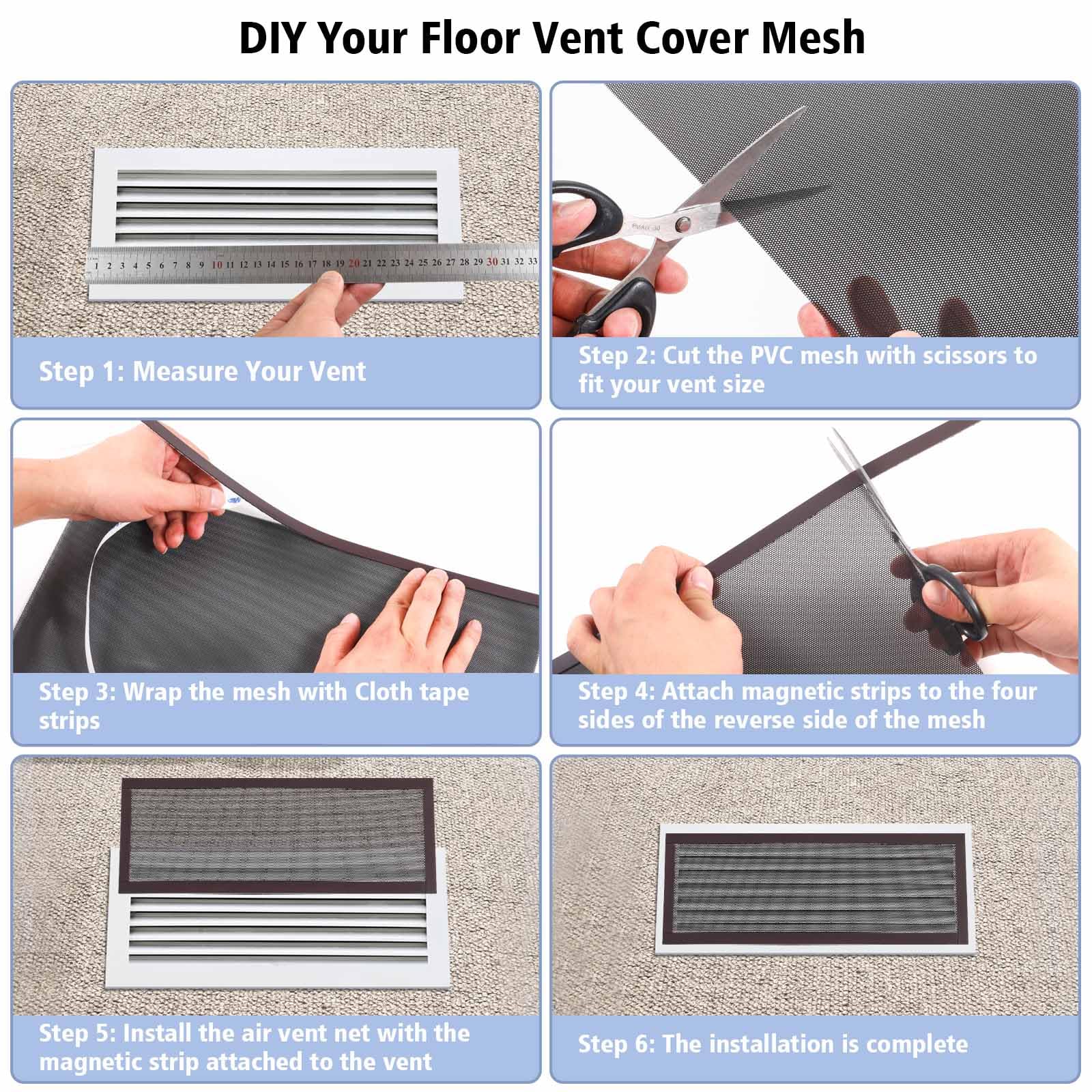 DIY Your Floor Vent Cover Mesh

1 2 3 4 5 6 7 8 9 10 11 12 13 14 15 16 17 18 19 20 21 22 23 24 25 26 27 28 29 30 31 32 33

Step 1: Measure Your Vent

Step 2: Cut the PVC mesh with scissors to fit your vent size

Step 3: Wrap the mesh with Cloth tape strips

Step 4: Attach magnetic strips to the four sides of the reverse side of the mesh

Step 5: Install the air vent net with the magnetic strip attached to the vent

Step 6: The installation is complete