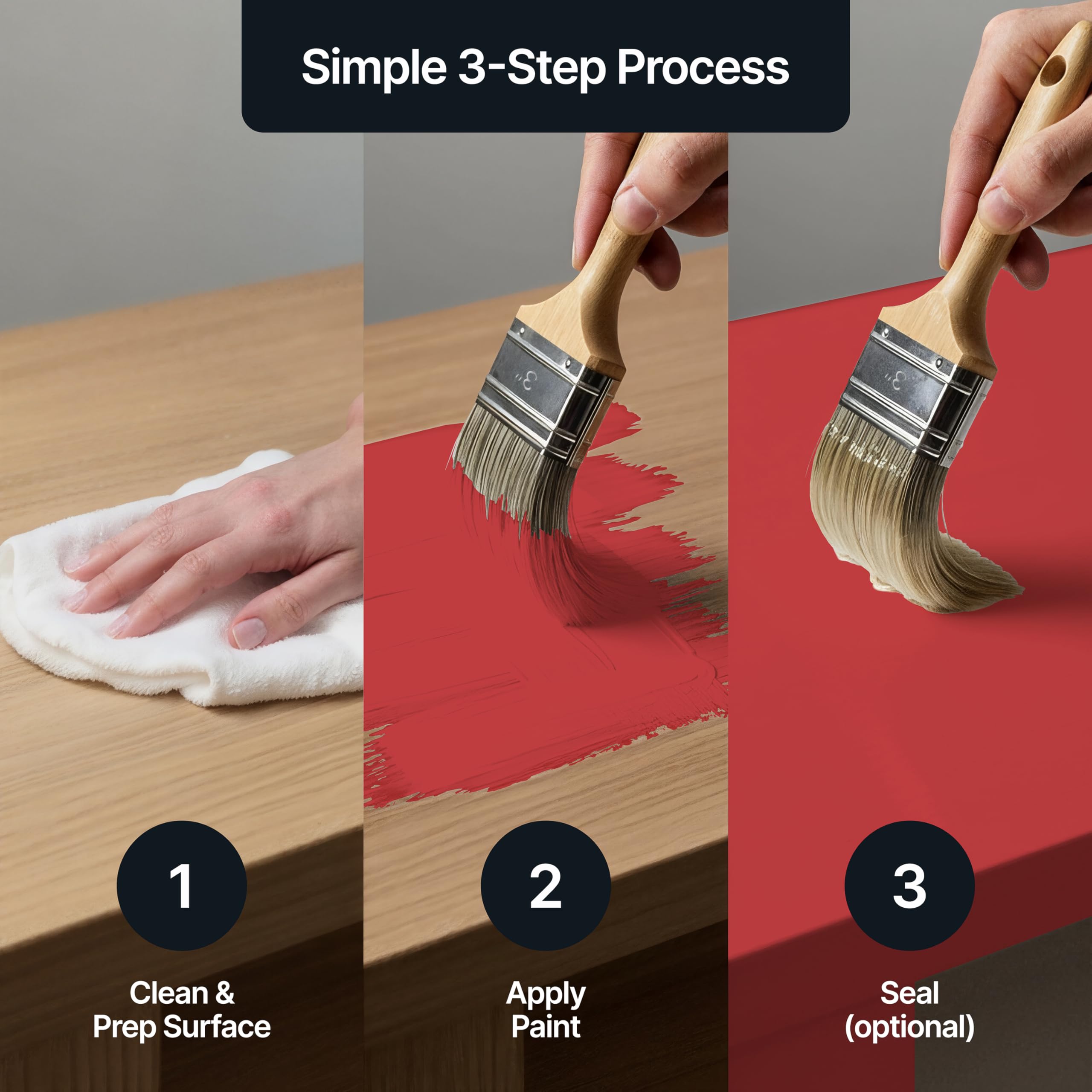 Simple 3-Step Process

3"

3"

1

Clean & Prep Surface

2

Apply Paint

3

Seal (optional)