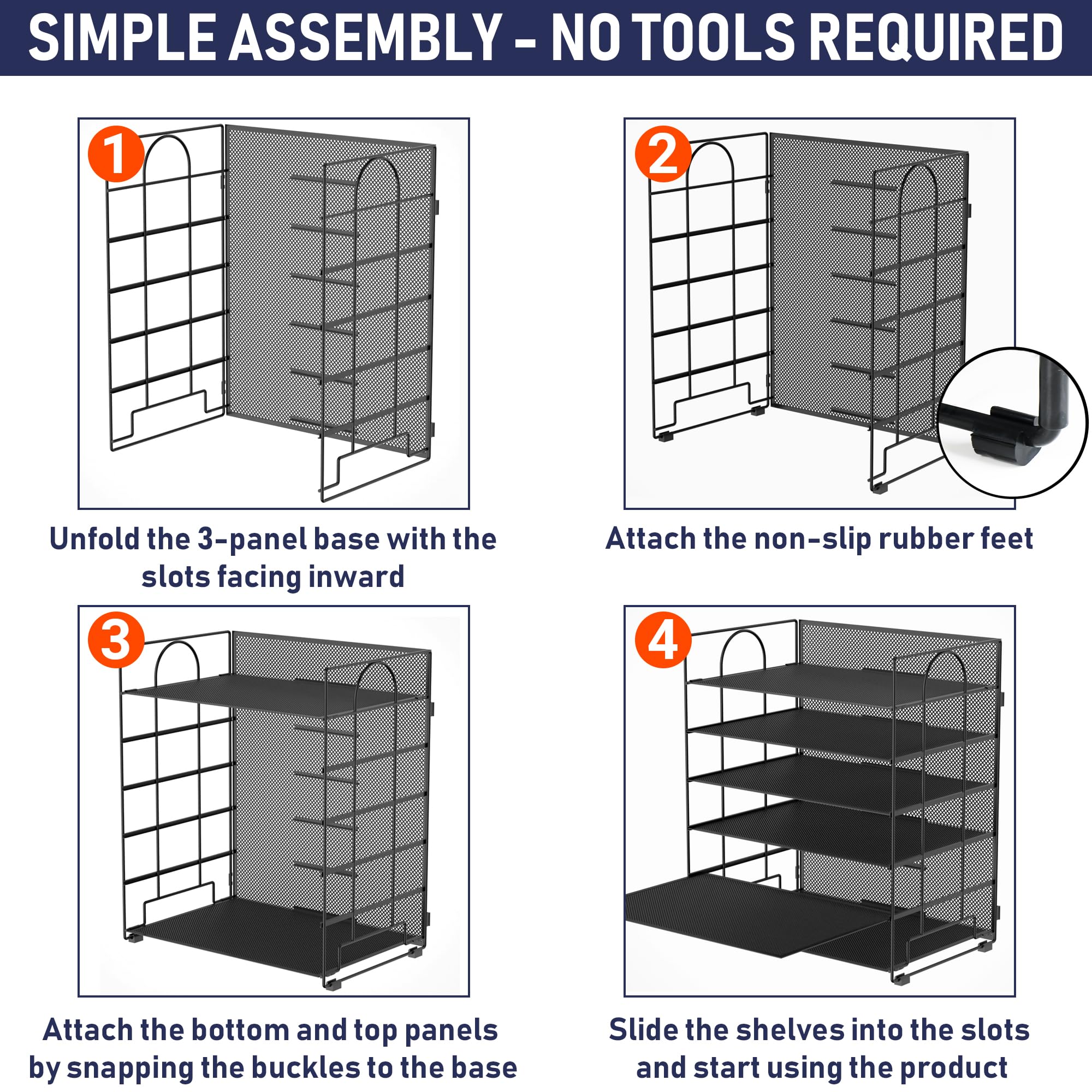 SIMPLE ASSEMBLY - NO TOOLS REQUIRED

1

Unfold the 3-panel base with the slots facing inward

2

Attach the non-slip rubber feet

3

Attach the bottom and top panels by snapping the buckles to the base

4

Slide the shelves into the slots and start using the product