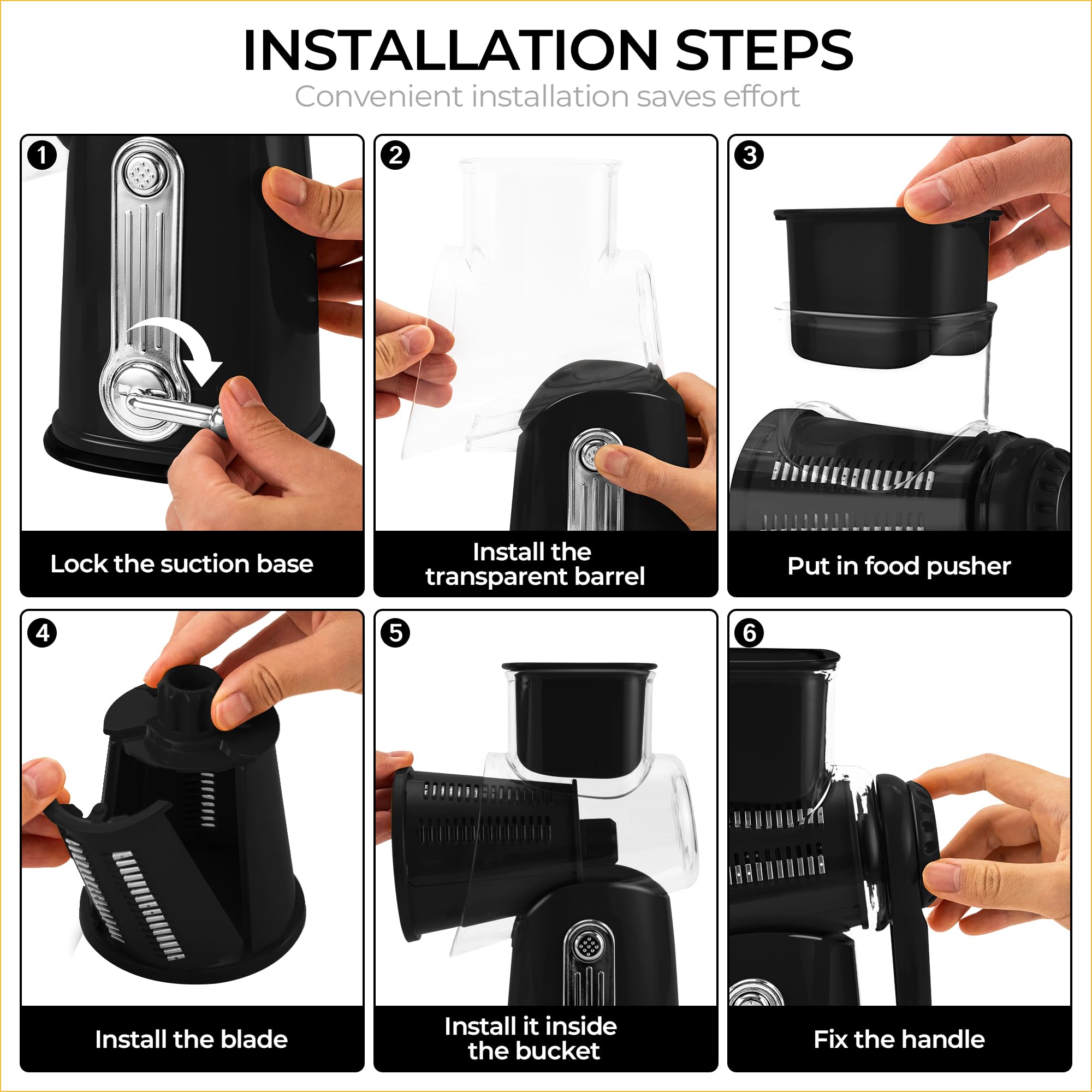 INSTALLATION STEPS
Convenient installation saves effort

1
Lock the suction base

2
Install the transparent barrel

3
Put in food pusher

4
Install the blade

5
Install it inside the bucket

6
Fix the handle