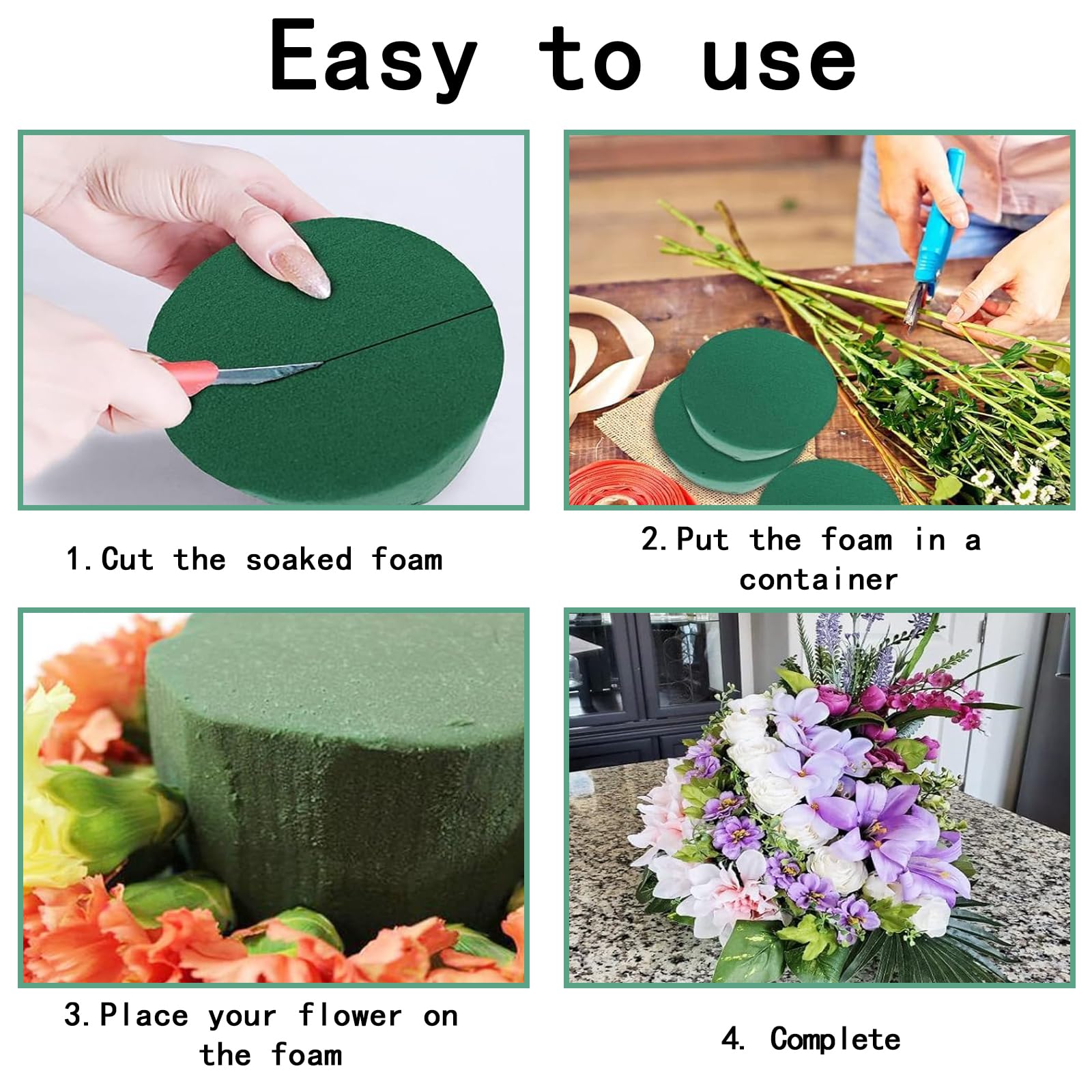 Easy to use

1. Cut the soaked foam

2. Put the foam in a container

3. Place your flower on the foam

4. Complete