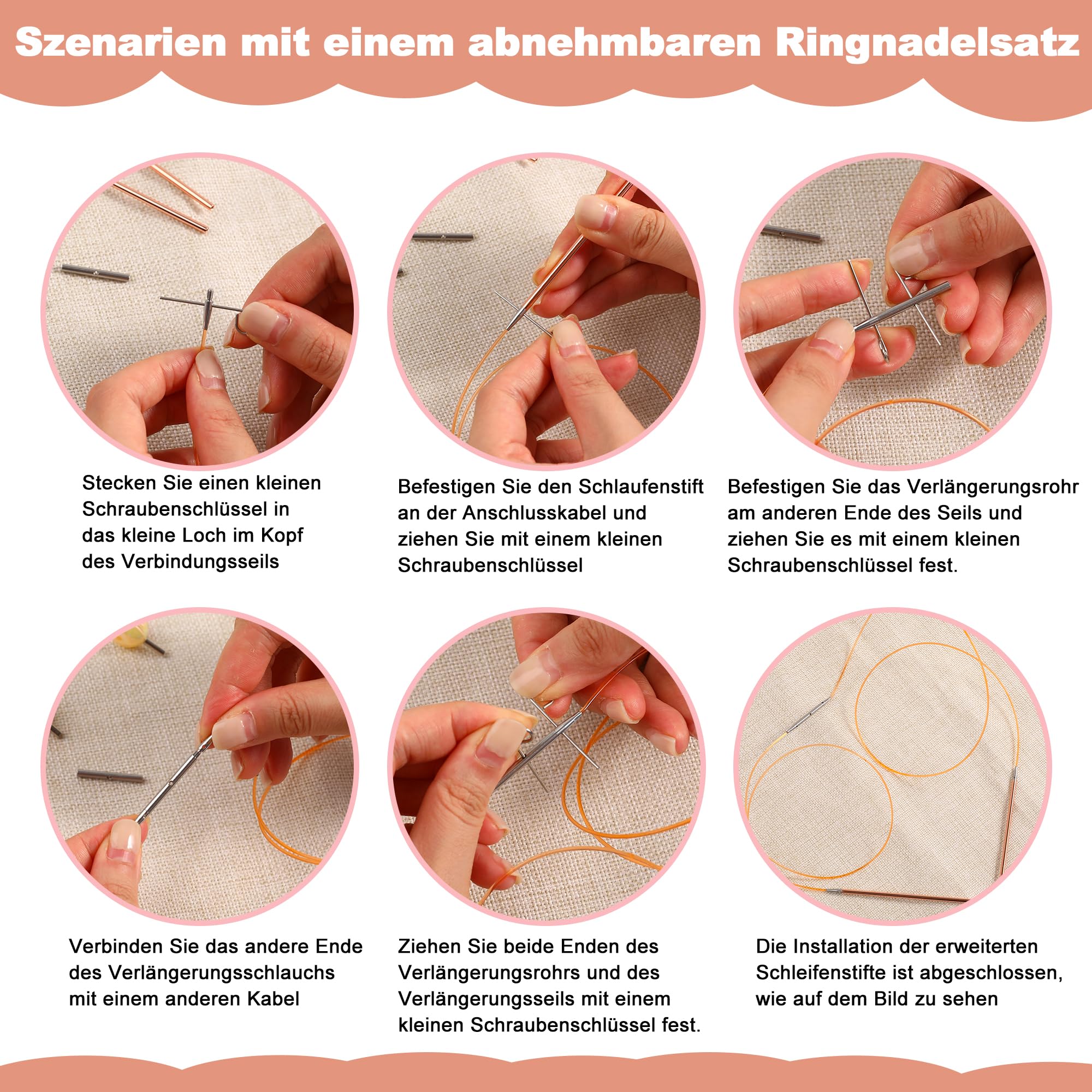 Szenarien mit einem abnehmbaren Ringnadelsatz

Stecken Sie einen kleinen Schraubenschlüssel in das kleine Loch im Kopf des Verbindungsseils

Befestigen Sie den Schlaufenstift an der Anschlusskabel und ziehen Sie mit einem kleinen Schraubenschlüssel

Befestigen Sie das Verlängerungsrohr am anderen Ende des Seils und ziehen Sie es mit einem kleinen Schraubenschlüssel fest.

Verbinden Sie das andere Ende des Verlängerungsschlauchs mit einem anderen Kabel

Ziehen Sie beide Enden des Verlängerungsrohrs und des Verlängerungsseils mit einem kleinen Schraubenschlüssel fest.

Die Installation der erweiterten Schleifenstifte ist abgeschlossen, wie auf dem Bild zu sehen