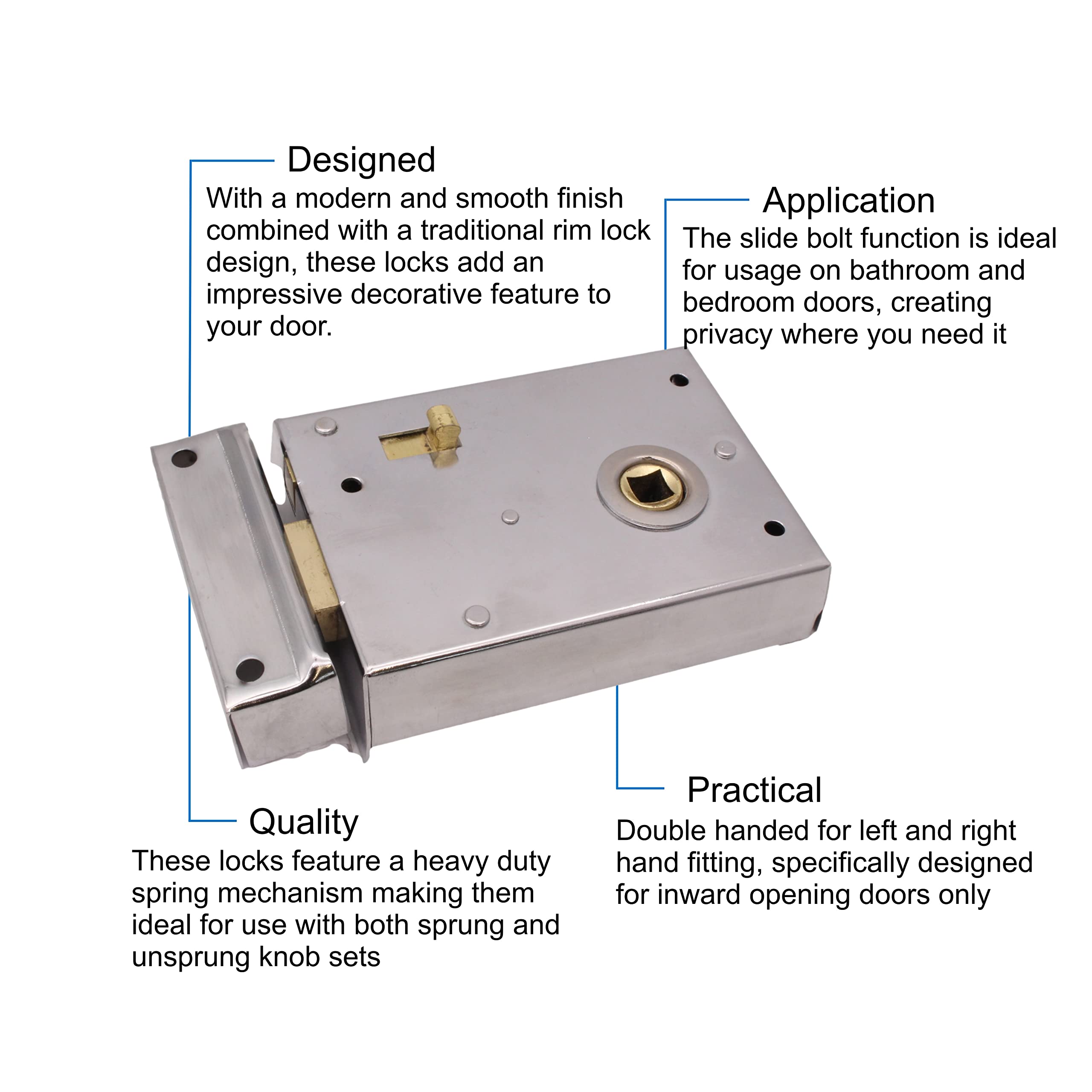 Designed
With a modern and smooth finish combined with a traditional rim lock design, these locks add an impressive decorative feature to your door.

Application
The slide bolt function is ideal for usage on bathroom and bedroom doors, creating privacy where you need it

Quality
These locks feature a heavy duty spring mechanism making them ideal for use with both sprung and unsprung knob sets

Practical
Double handed for left and right hand fitting, specifically designed for inward opening doors only