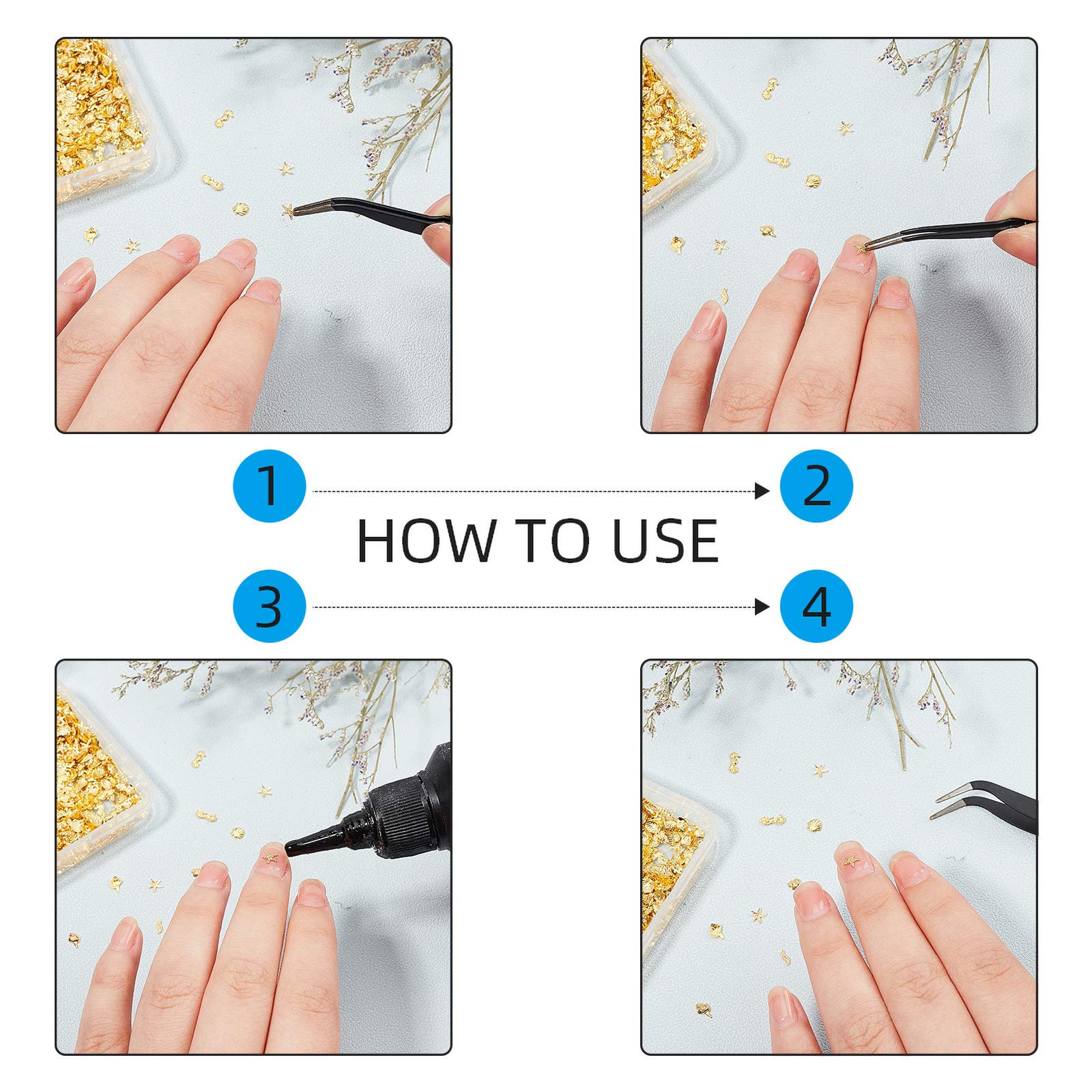 1
2
HOW TO USE
3
4