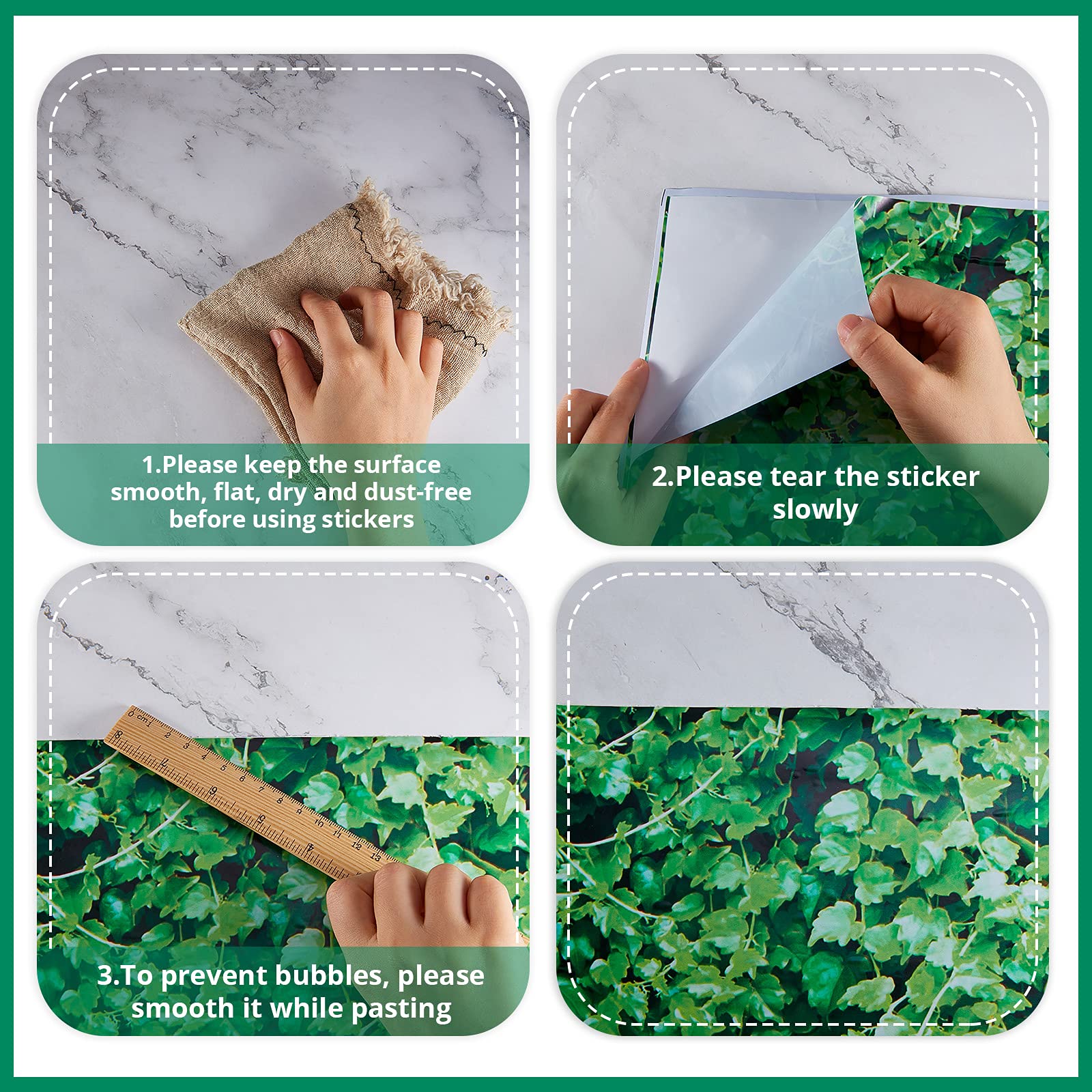 1.Please keep the surface smooth, flat, dry and dust-free before using stickers

2.Please tear the sticker slowly

0 cm 1 2 3 4 5 6 7 8 9 10 11 12 13

3.To prevent bubbles, please smooth it while pasting