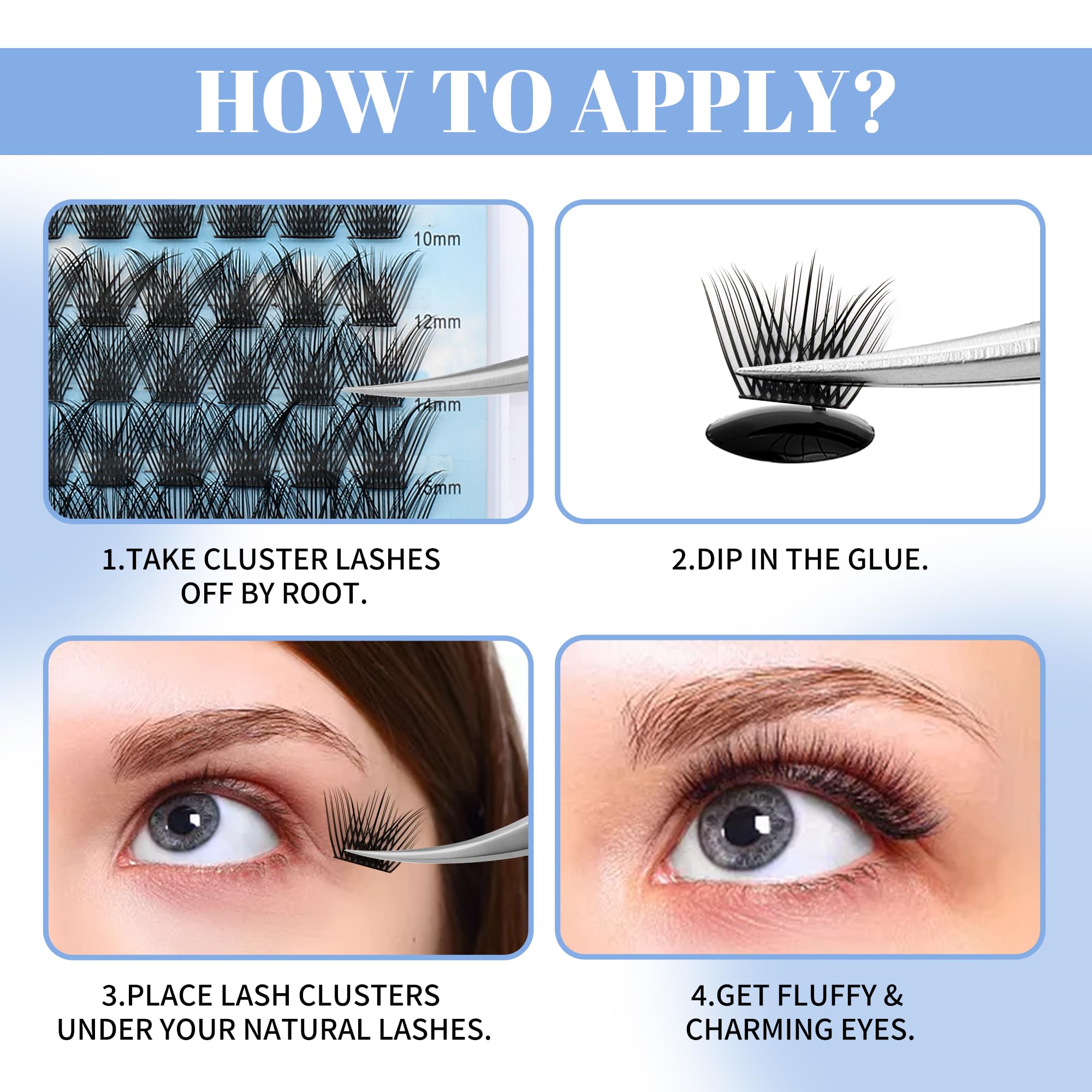 HOW TO APPLY?

10mm

12mm

14mm

16mm

1.TAKE CLUSTER LASHES OFF BY ROOT.

2.DIP IN THE GLUE.

3.PLACE LASH CLUSTERS UNDER YOUR NATURAL LASHES.

4.GET FLUFFY & CHARMING EYES.