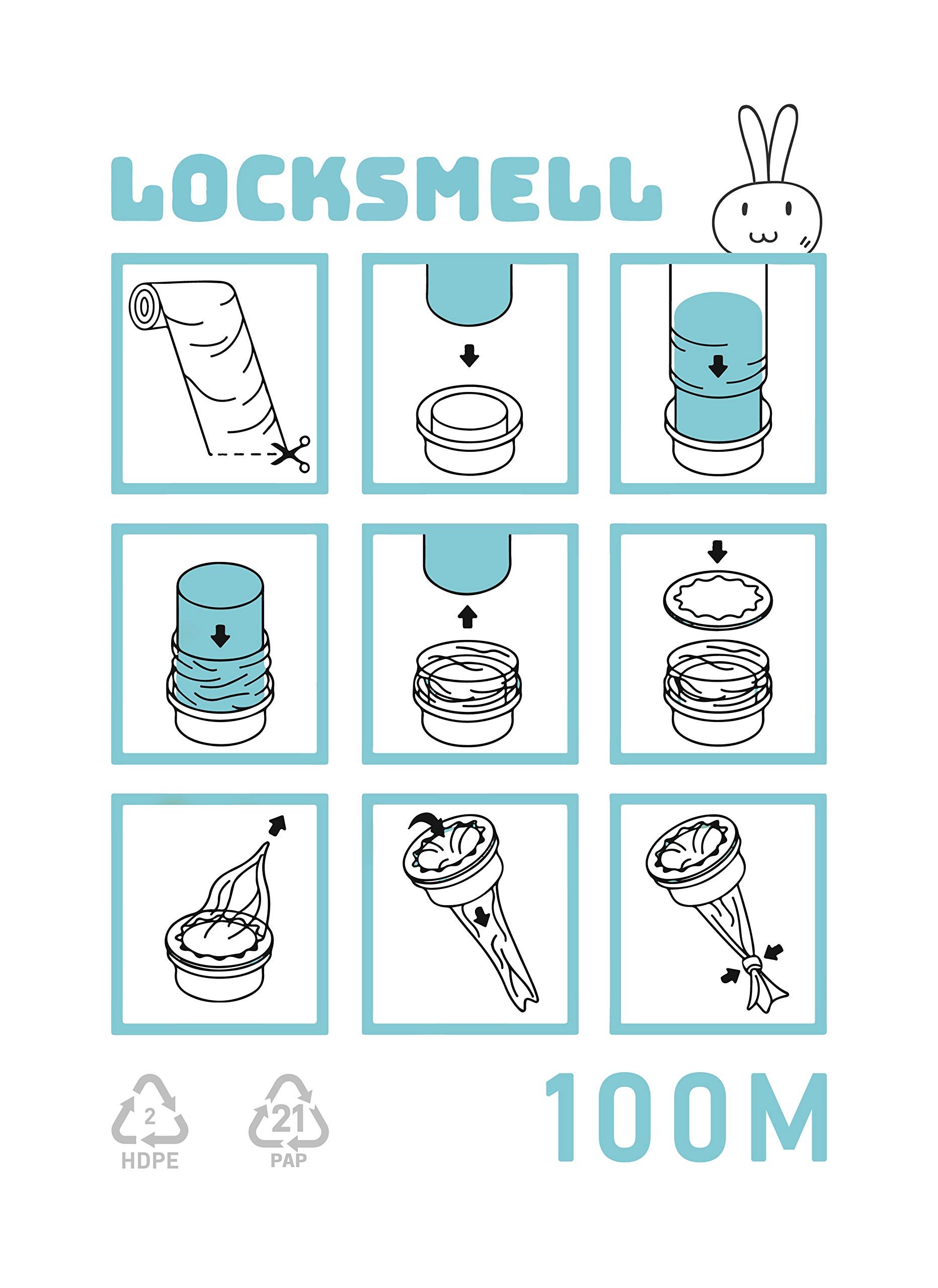 LOCKSMELL

2
HDPE

21
PAP

100M