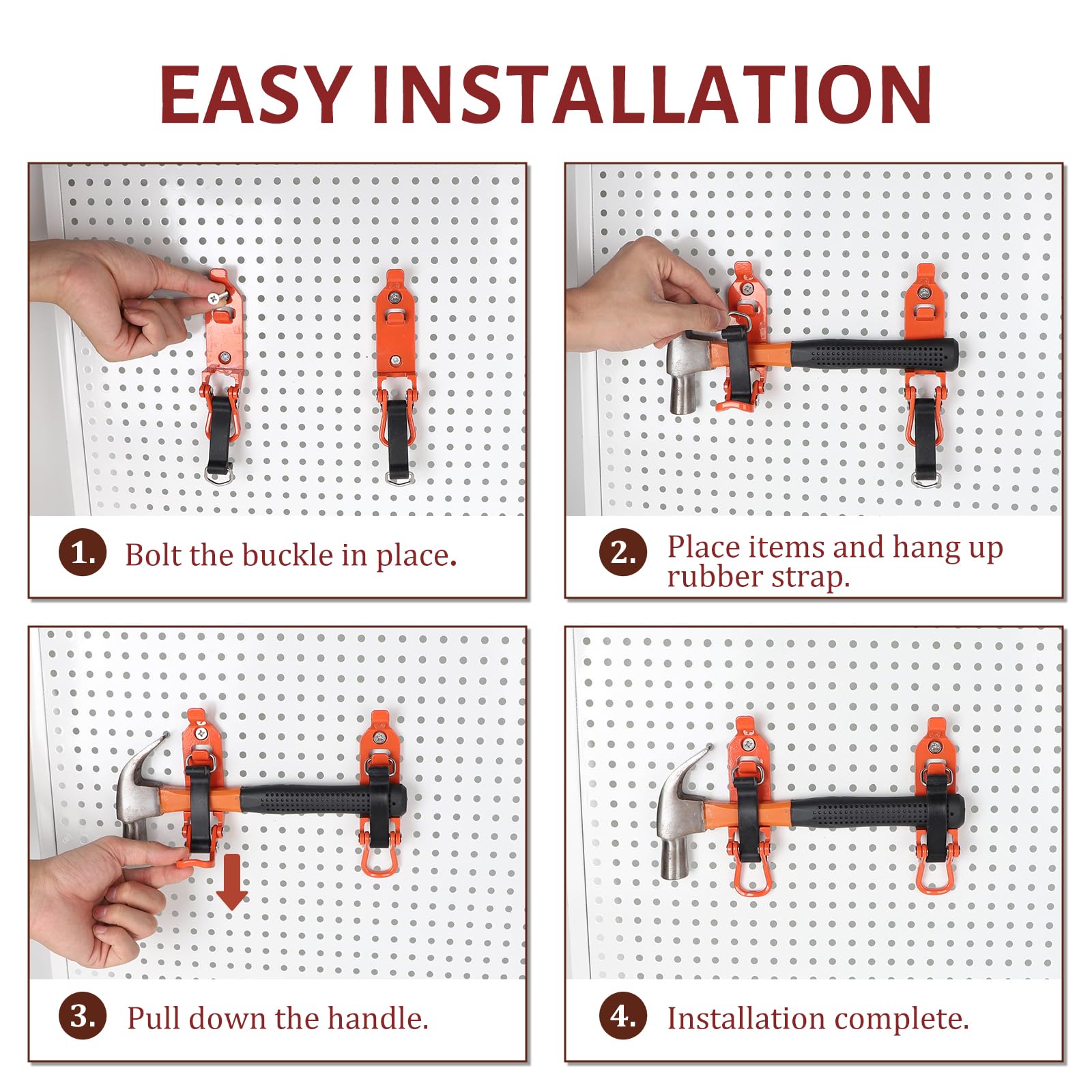 EASY INSTALLATION

1. Bolt the buckle in place.

2. Place items and hang up rubber strap.

3. Pull down the handle.

4. Installation complete.