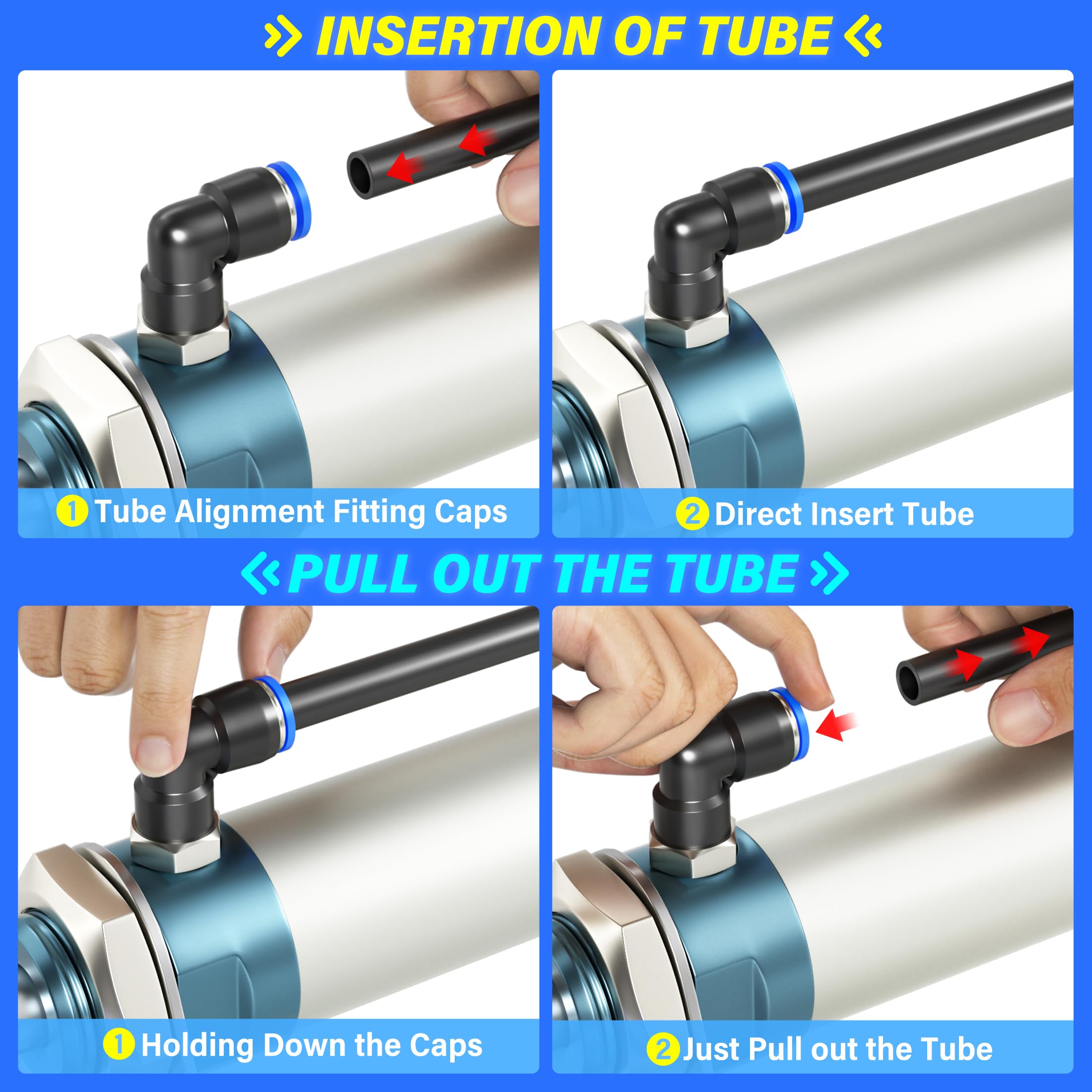 INSERTION OF TUBE

1 Tube Alignment Fitting Caps

2 Direct Insert Tube

PULL OUT THE TUBE

1 Holding Down the Caps

2 Just Pull out the Tube