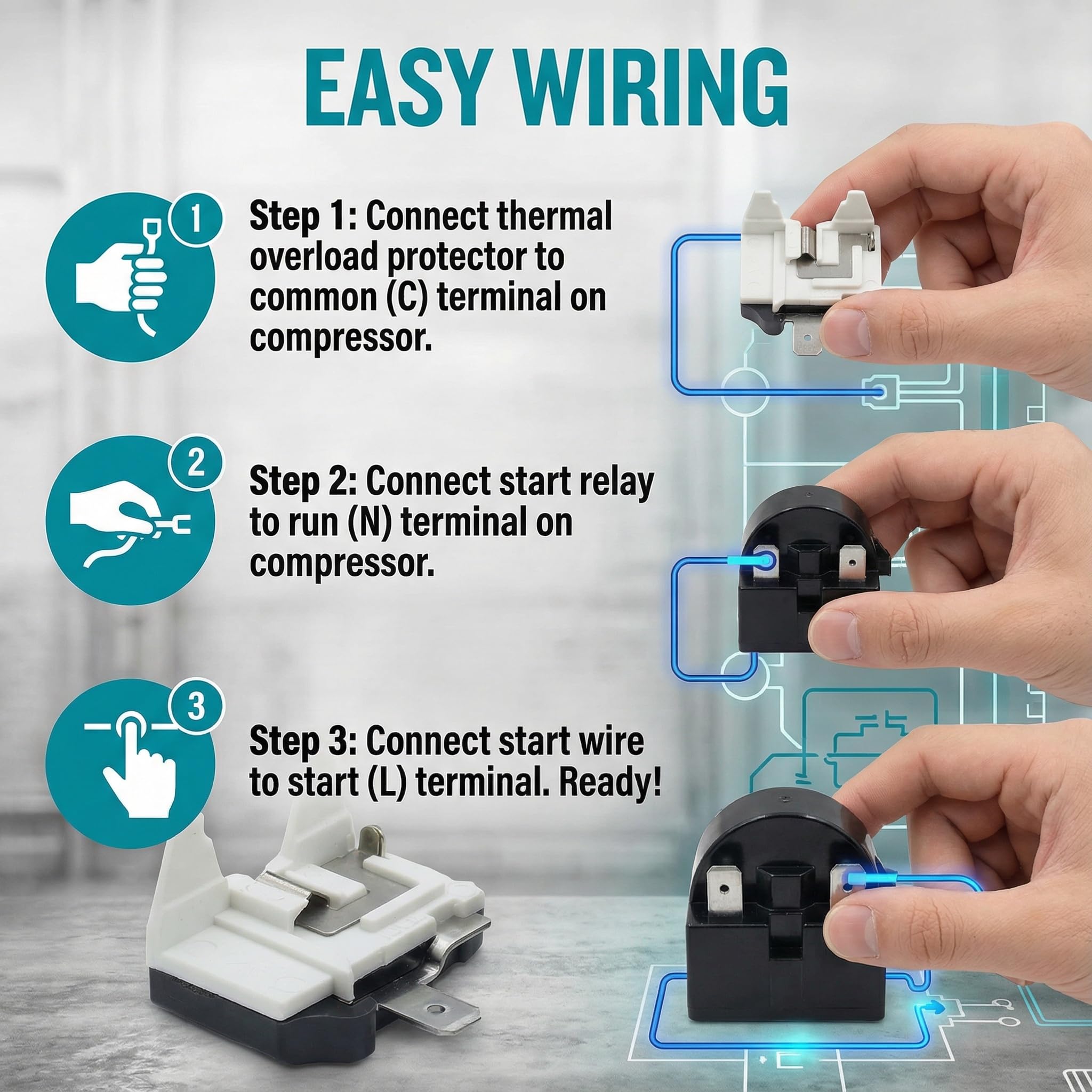 EASY WIRING

1

Step 1: Connect thermal overload protector to common (C) terminal on compressor.

2

Step 2: Connect start relay to run (N) terminal on compressor.

3

Step 3: Connect start wire to start (L) terminal. Ready!