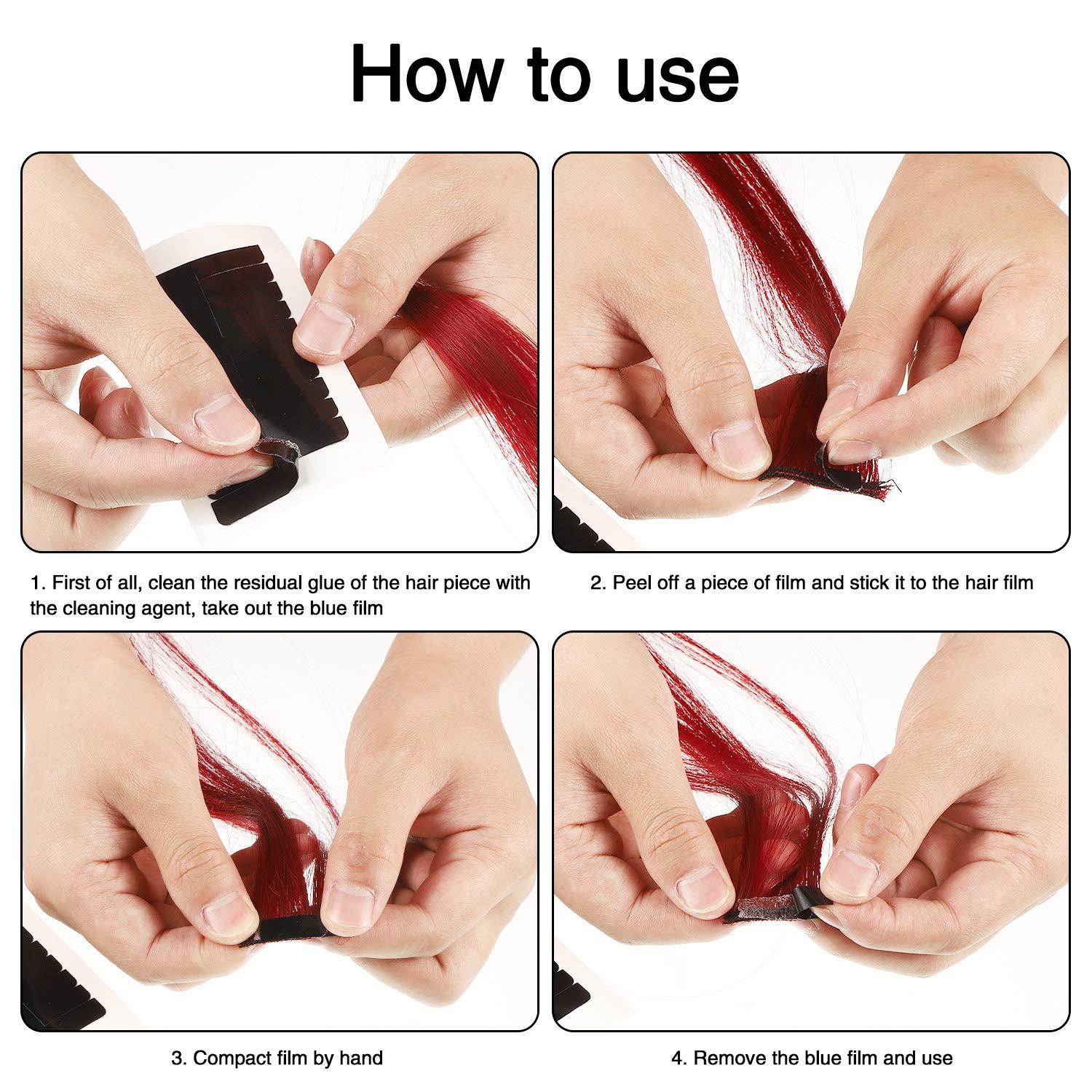 How to use

1. First of all, clean the residual glue of the hair piece with the cleaning agent, take out the blue film

2. Peel off a piece of film and stick it to the hair film

3. Compact film by hand

4. Remove the blue film and use