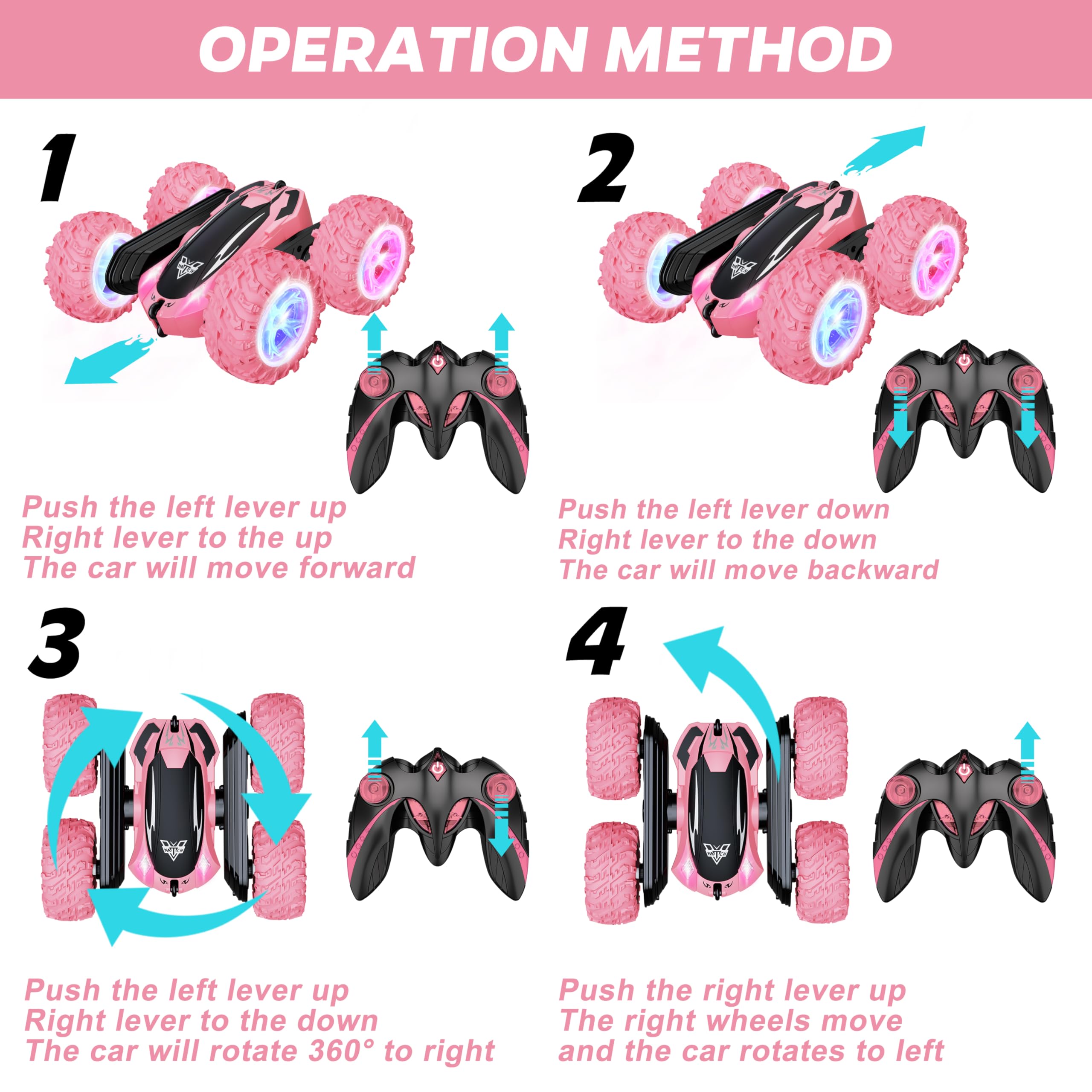 OPERATION METHOD

1

Push the left lever up
Right lever to the up
The car will move forward

2

Push the left lever down
Right lever to the down
The car will move backward

3

Push the left lever up
Right lever to the down
The car will rotate 360° to right

4

Push the right lever up
The right wheels move
and the car rotates to left