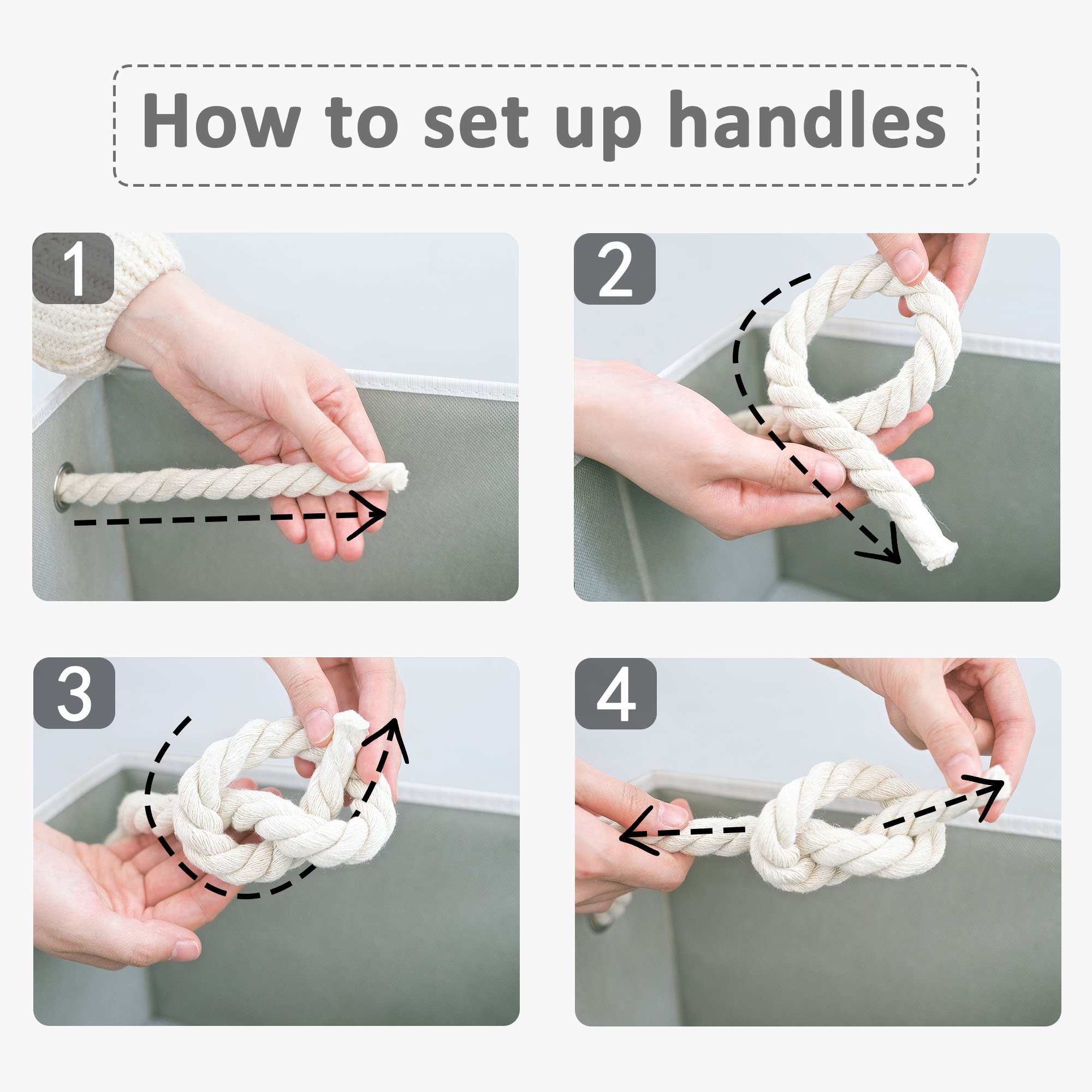 How to set up handles

1

2

3

4