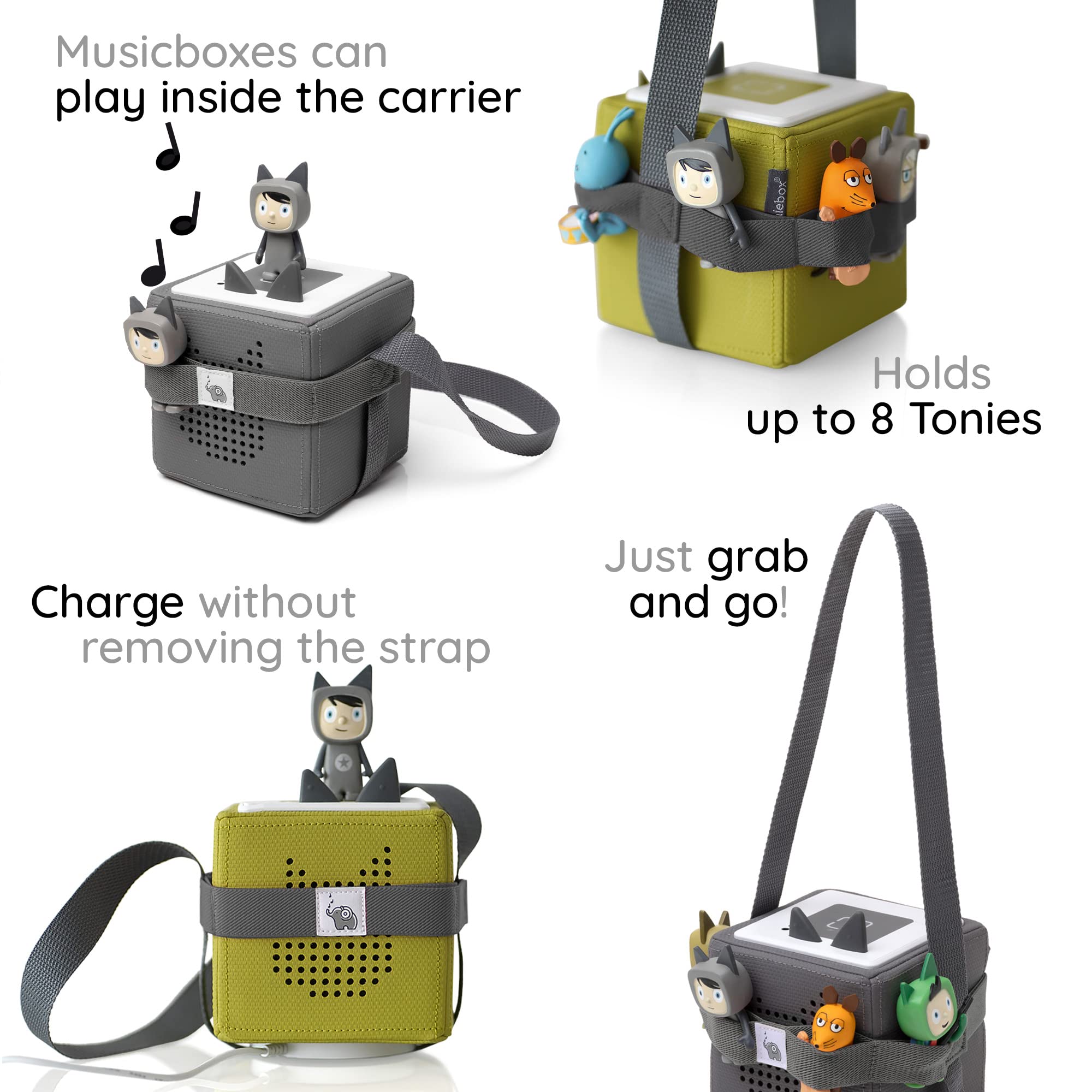 Musicboxes can play inside the carrier

Holds up to 8 Tonies

Charge without removing the strap

Just grab and go!