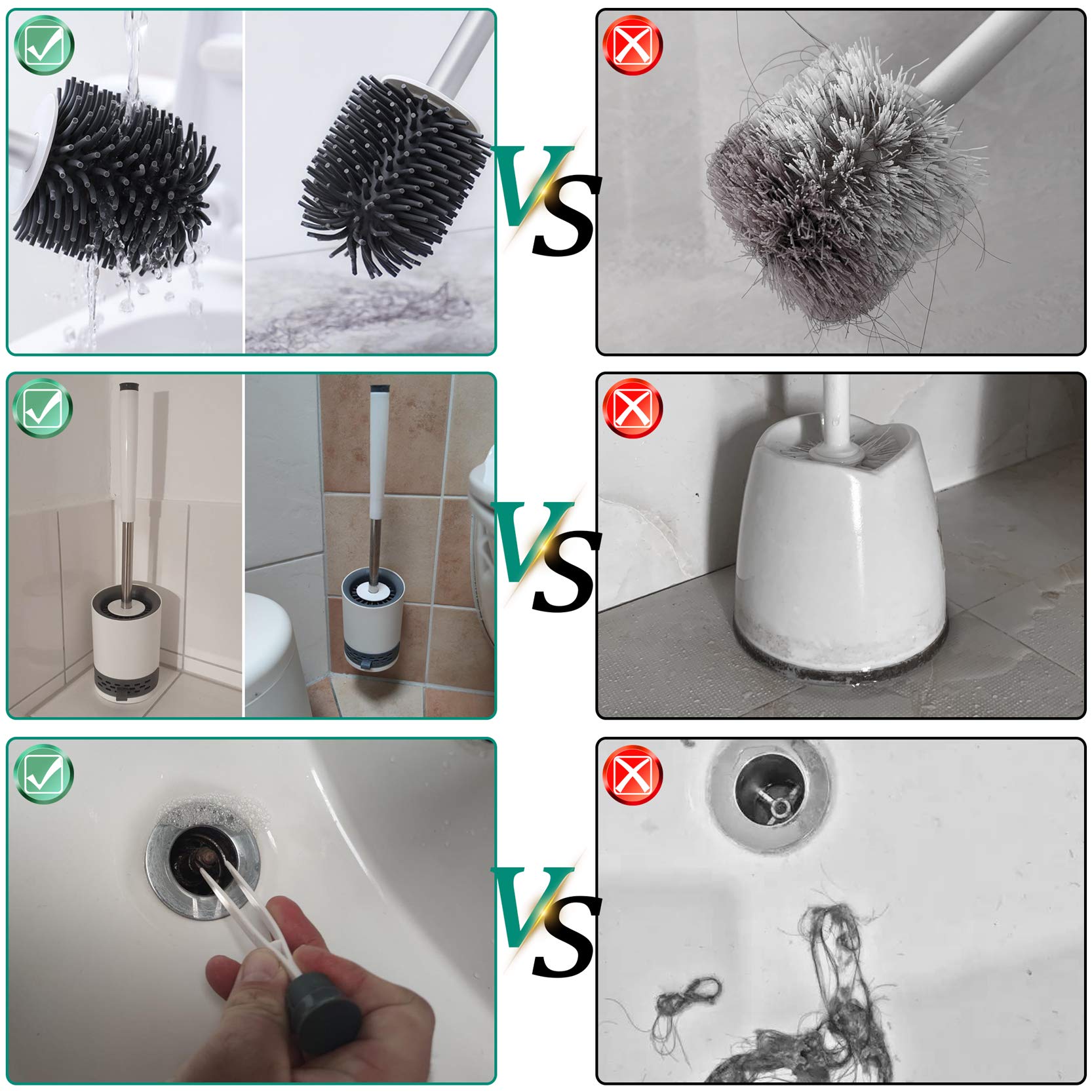 VS

VS

VS