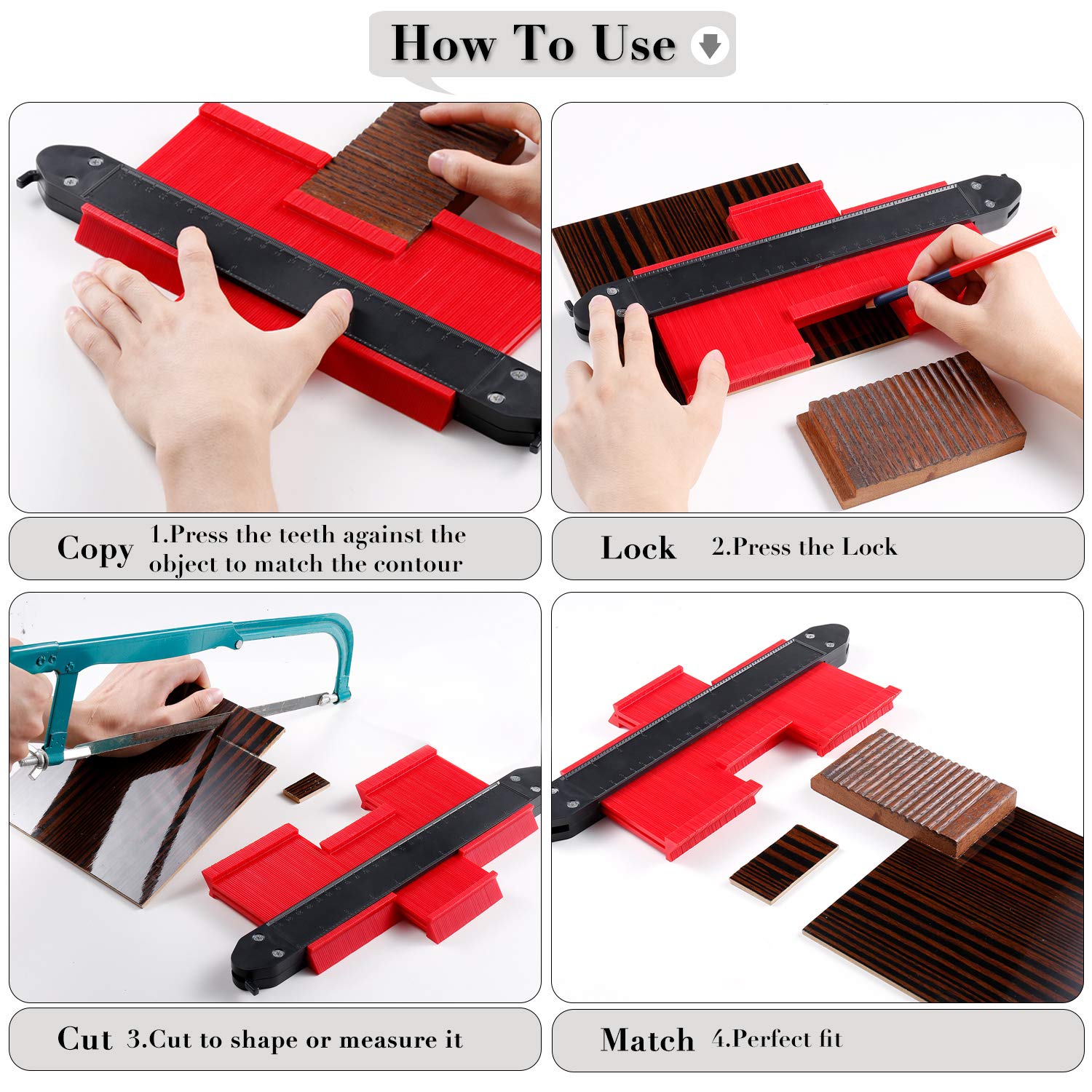 How To Use

Copy 1.Press the teeth against the object to match the contour

Lock 2.Press the Lock

Cut 3.Cut to shape or measure it

Match 4.Perfect fit