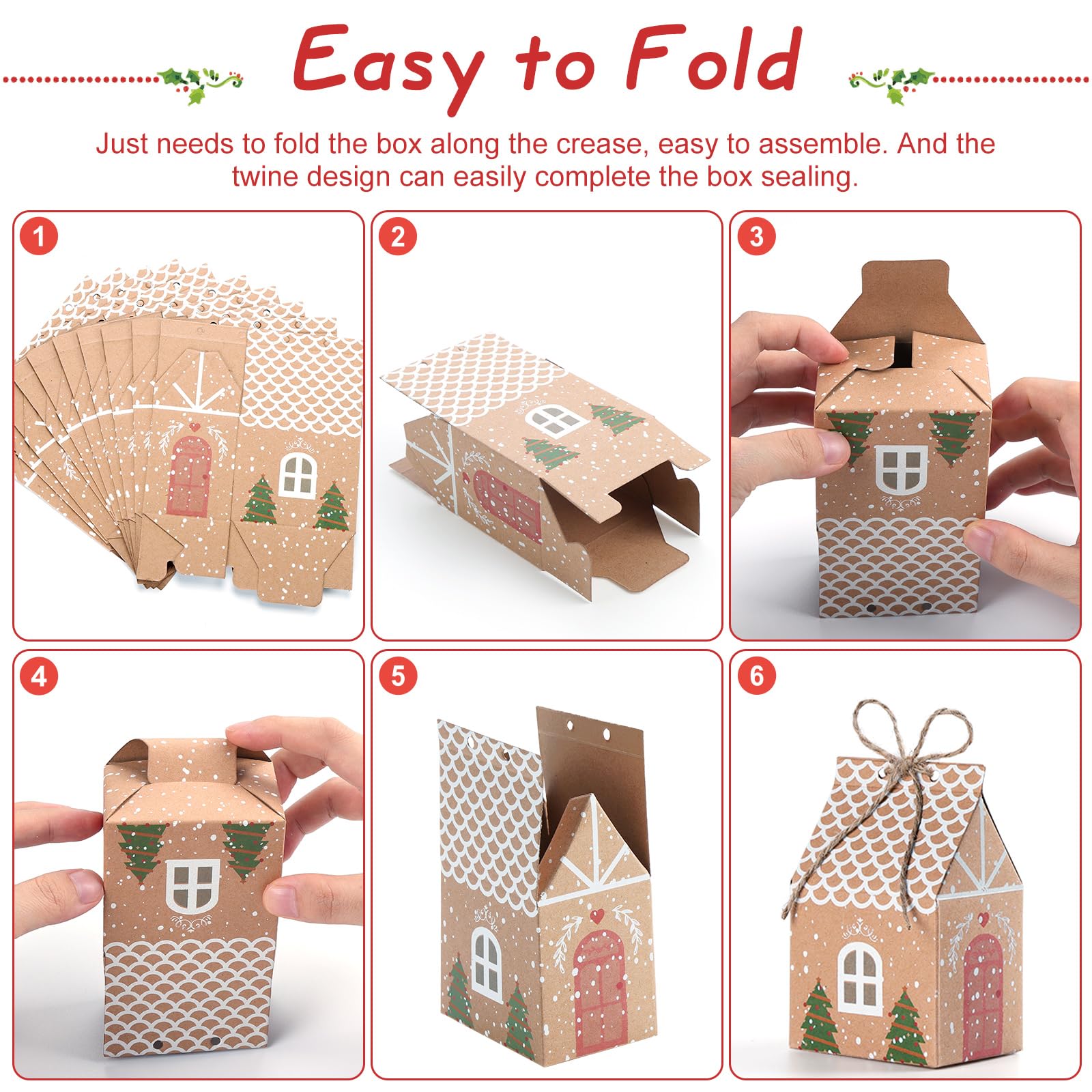 Easy to Fold

Just needs to fold the box along the crease, easy to assemble. And the twine design can easily complete the box sealing.

1

2

3

4

5

6