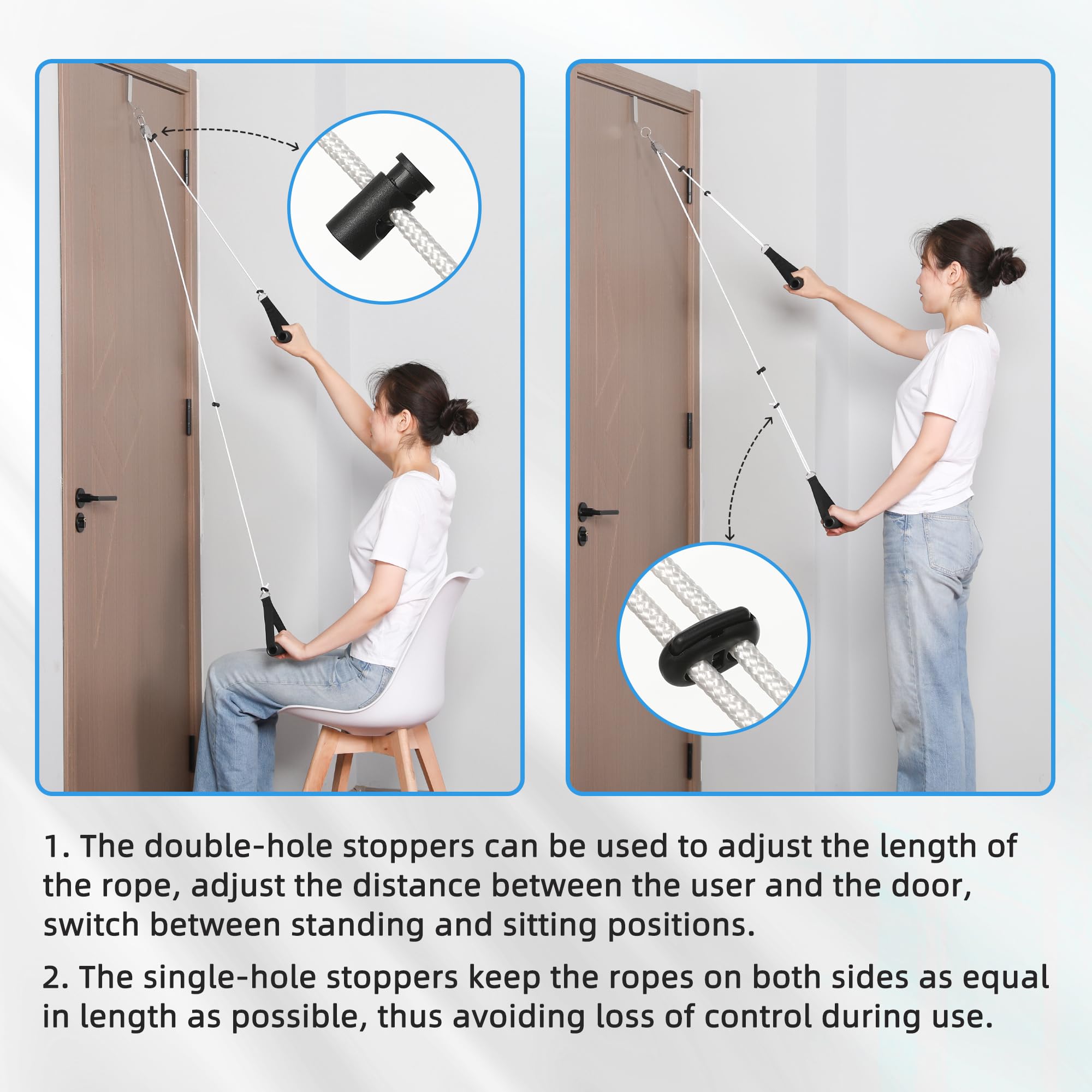 1. The double-hole stoppers can be used to adjust the length of the rope, adjust the distance between the user and the door, switch between standing and sitting positions.

2. The single-hole stoppers keep the ropes on both sides as equal in length as possible, thus avoiding loss of control during use.