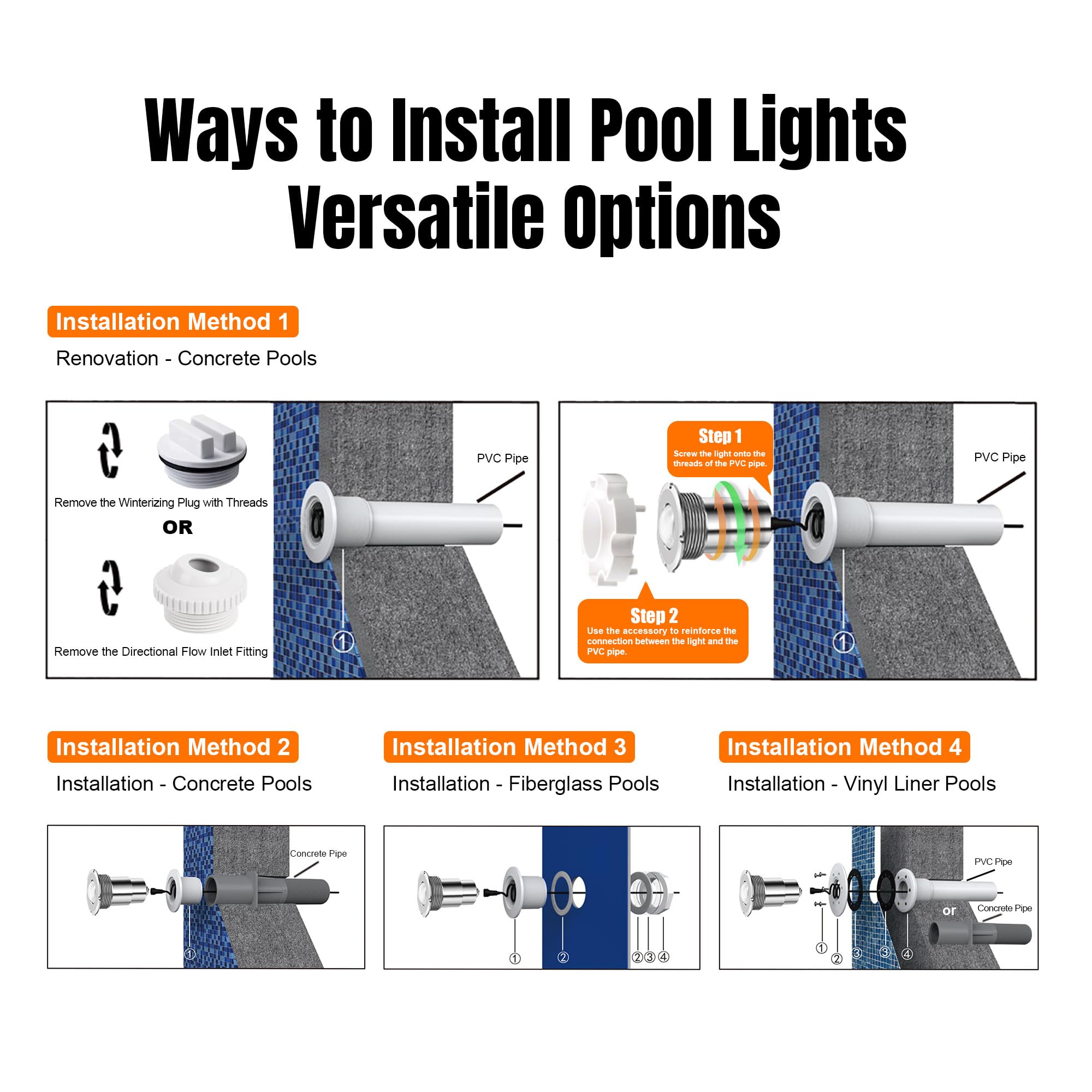 Ways to Install Pool Lights
Versatile Options

Installation Method 1
Renovation - Concrete Pools

Remove the Winterizing Plug with Threads
OR
Remove the Directional Flow Inlet Fitting
PVC Pipe
①

Step 1
Screw the light onto the threads of the PVC pipe.

Step 2
Use the accessory to reinforce the connection between the light and the PVC pipe.

PVC Pipe
①

Installation Method 2
Installation - Concrete Pools

Concrete Pipe
①

Installation Method 3
Installation - Fiberglass Pools

① ② ②③④

Installation Method 4
Installation - Vinyl Liner Pools

PVC Pipe
or
Concrete Pipe
① ② ③ ③ ④