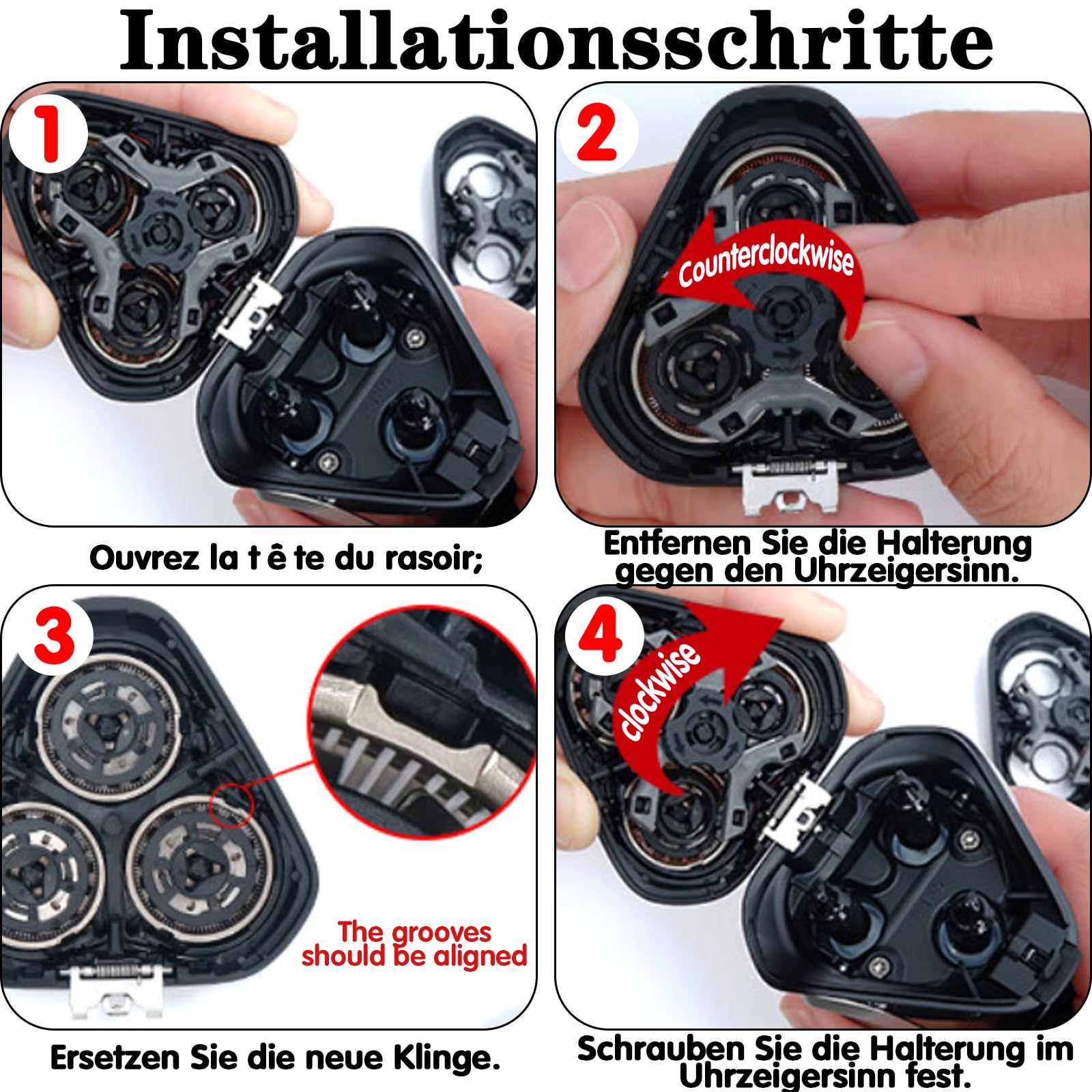 Installationsschritte

1

Ouvrez la t ê te du rasoir;

2

Counterclockwise

Entfernen Sie die Halterung gegen den Uhrzeigersinn.

3

The grooves should be aligned

Ersetzen Sie die neue Klinge.

4

clockwise

Schrauben Sie die Halterung im Uhrzeigersinn fest.