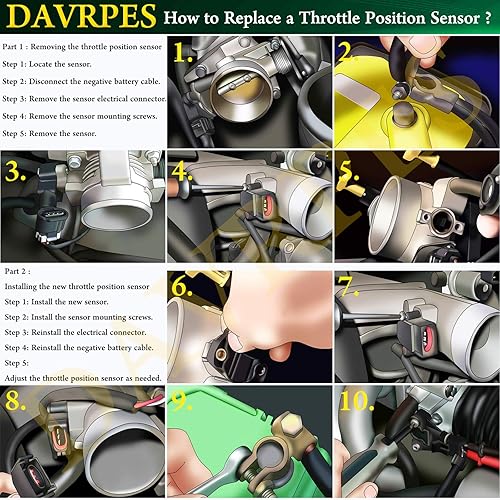 DAVRPES How to Replace a Throttle Position Sensor ?

Part 1 : Removing the throttle position sensor
Step 1: Locate the sensor.
Step 2: Disconnect the negative battery cable.
Step 3: Remove the sensor electrical connector.
Step 4: Remove the sensor mounting screws.
Step 5: Remove the sensor.

1.

2.

3.

4.

5.

Part 2 :
Installing the new throttle position sensor
Step 1: Install the new sensor.
Step 2: Install the sensor mounting screws.
Step 3: Reinstall the electrical connector.
Step 4: Reinstall the negative battery cable.
Step 5:
Adjust the throttle position sensor as needed.

6.

7.

8.

9.

10.