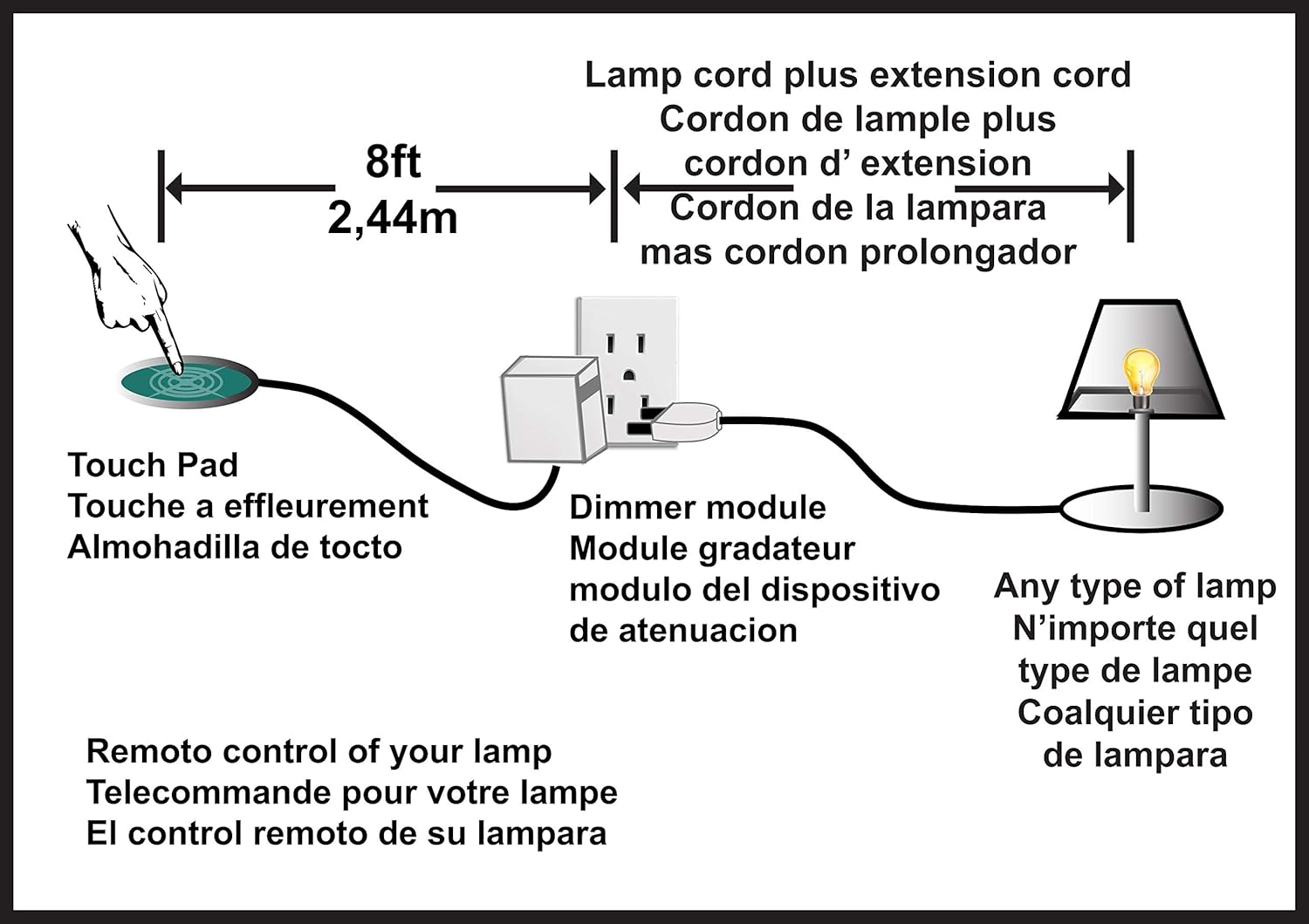 8ft
2,44m

Lamp cord plus extension cord
Cordon de lample plus
cordon d' extension
Cordon de la lampara
mas cordon prolongador

Touch Pad
Touche a effleurement
Almohadilla de tocto

Dimmer module
Module gradateur
modulo del dispositivo
de atenuacion

Any type of lamp
N'importe quel
type de lampe
Coalquier tipo
de lampara

Remoto control of your lamp
Telecommande pour votre lampe
El control remoto de su lampara