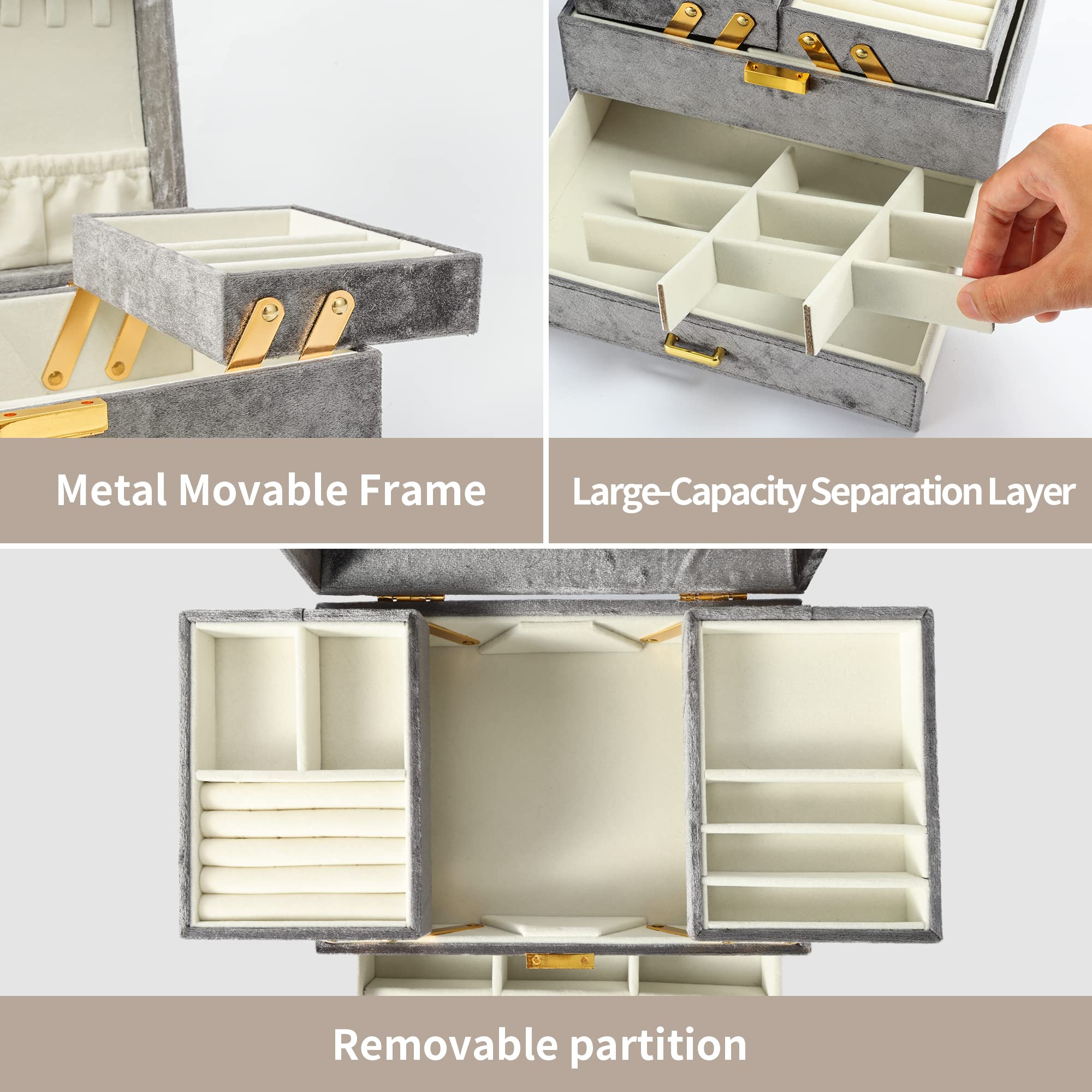 Metal Movable Frame

Large-Capacity Separation Layer

Removable partition