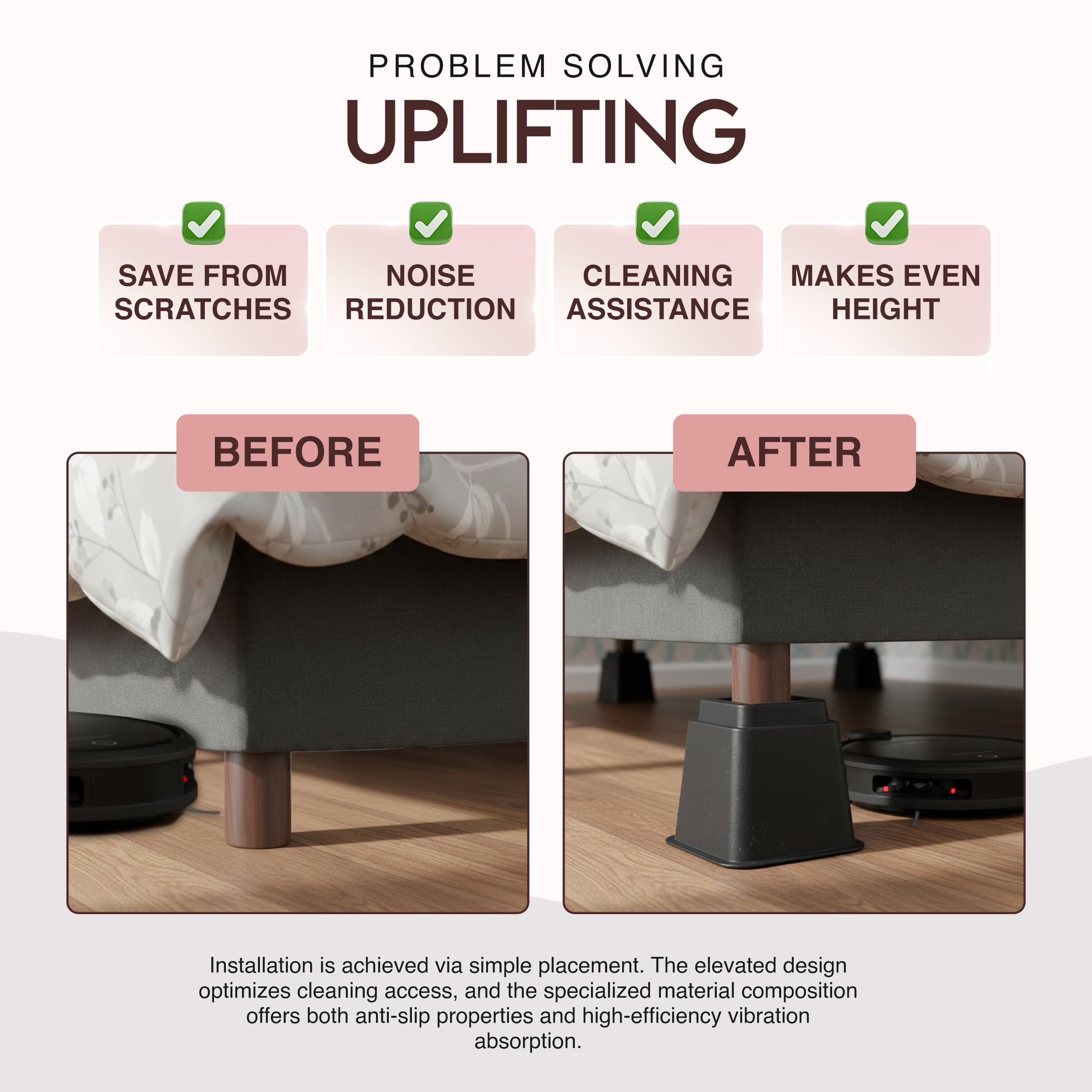 PROBLEM SOLVING
UPLIFTING

SAVE FROM SCRATCHES

NOISE REDUCTION

CLEANING ASSISTANCE

MAKES EVEN HEIGHT

BEFORE

AFTER

Installation is achieved via simple placement. The elevated design optimizes cleaning access, and the specialized material composition offers both anti-slip properties and high-efficiency vibration absorption.