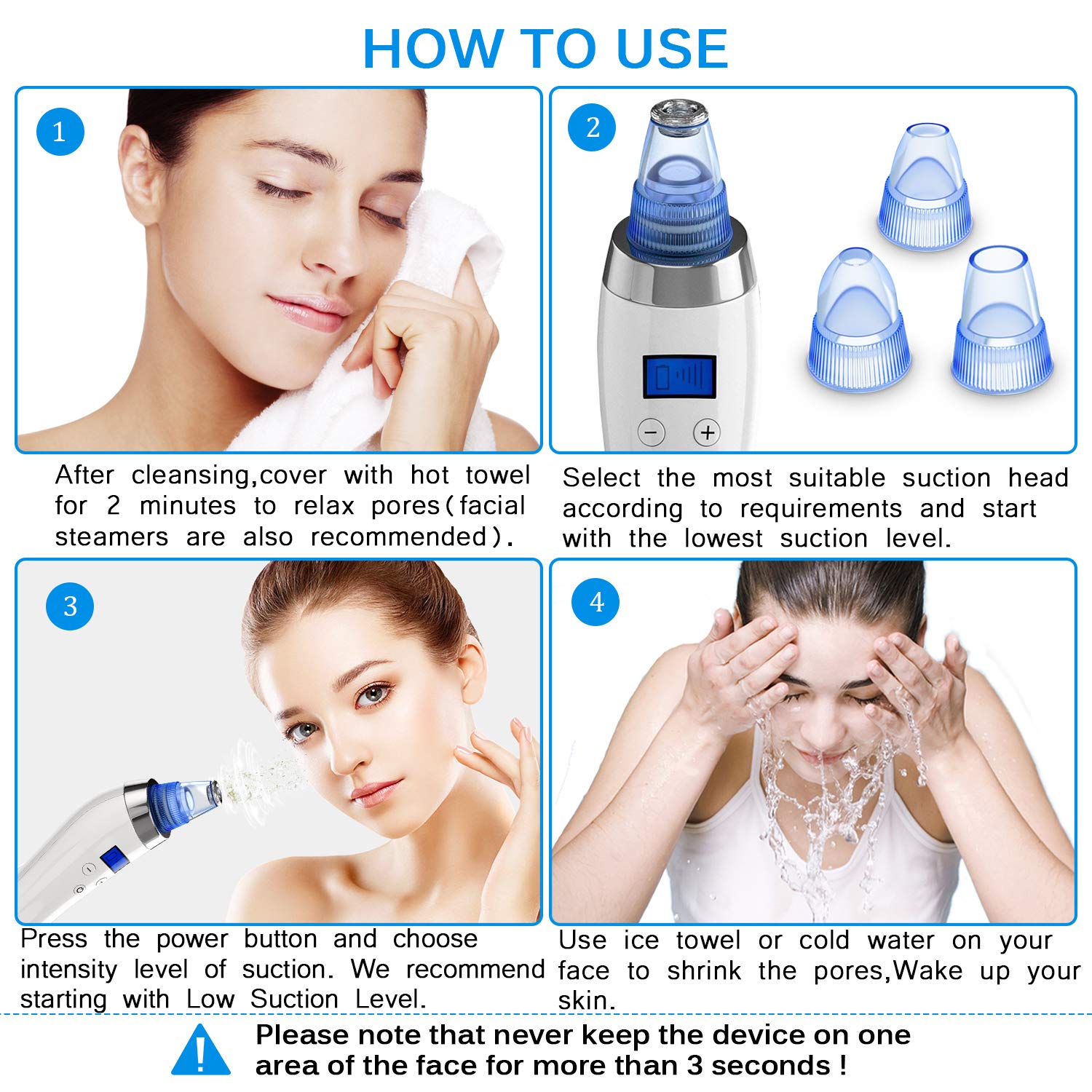 HOW TO USE

1

After cleansing,cover with hot towel for 2 minutes to relax pores(facial steamers are also recommended).

2

Select the most suitable suction head according to requirements and start with the lowest suction level.

3

Press the power button and choose intensity level of suction. We recommend starting with Low Suction Level.

4

Use ice towel or cold water on your face to shrink the pores,Wake up your skin.

!

Please note that never keep the device on one area of the face for more than 3 seconds !