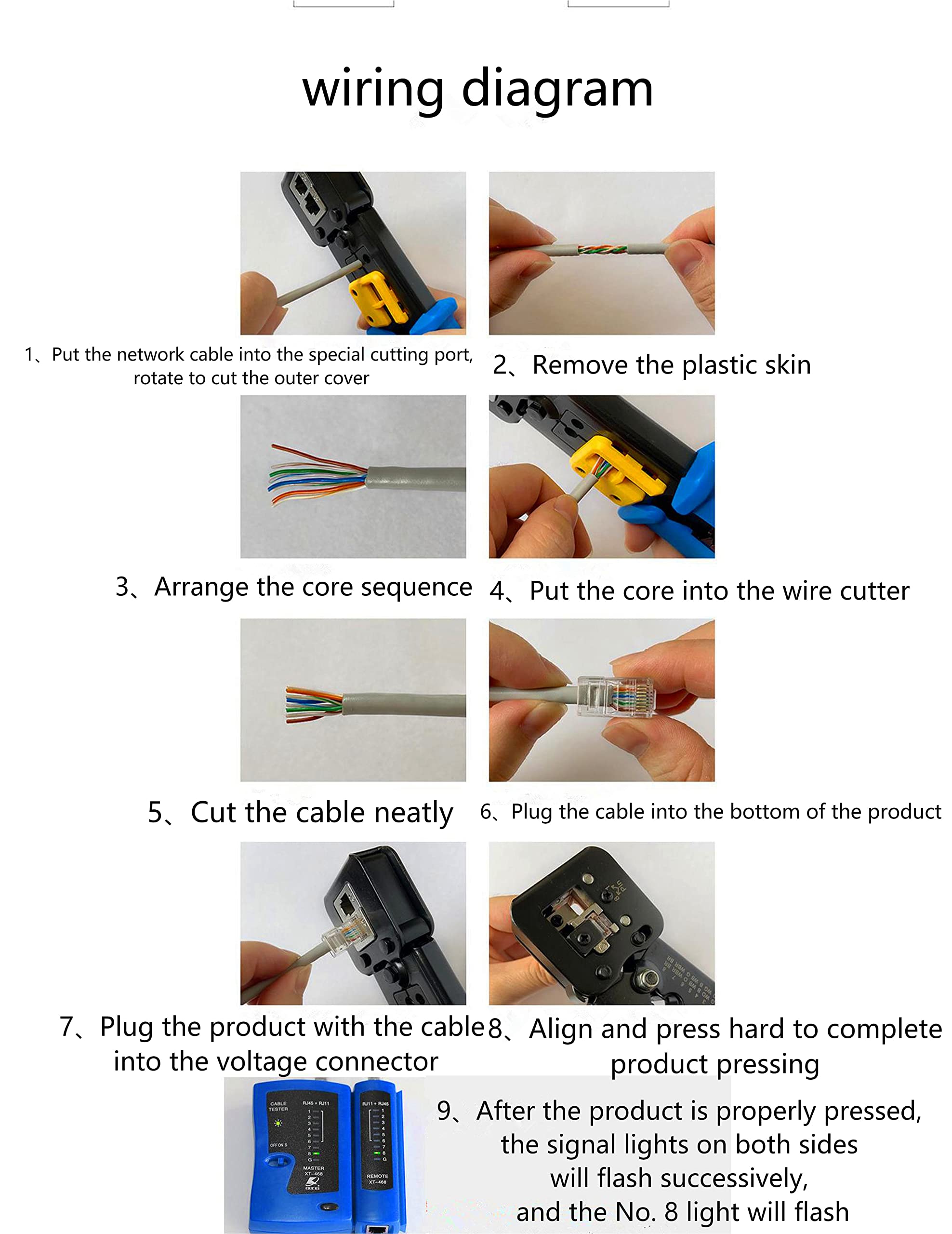 wiring diagram

1、Put the network cable into the special cutting port, rotate to cut the outer cover

2、Remove the plastic skin

3、Arrange the core sequence

4、Put the core into the wire cutter

5、Cut the cable neatly

6、Plug the cable into the bottom of the product

7、Plug the product with the cable into the voltage connector

8、Align and press hard to complete product pressing

CABLE TESTER

RJ45 + RJ11

1
2
3
4
5
6
7
8
G

OFF ON S

MASTER
XT-468

RJ11 + RJ45

1
2
3
4
5
6
7
8
G

REMOTE
XT-468

9、After the product is properly pressed, the signal lights on both sides will flash successively, and the No. 8 light will flash