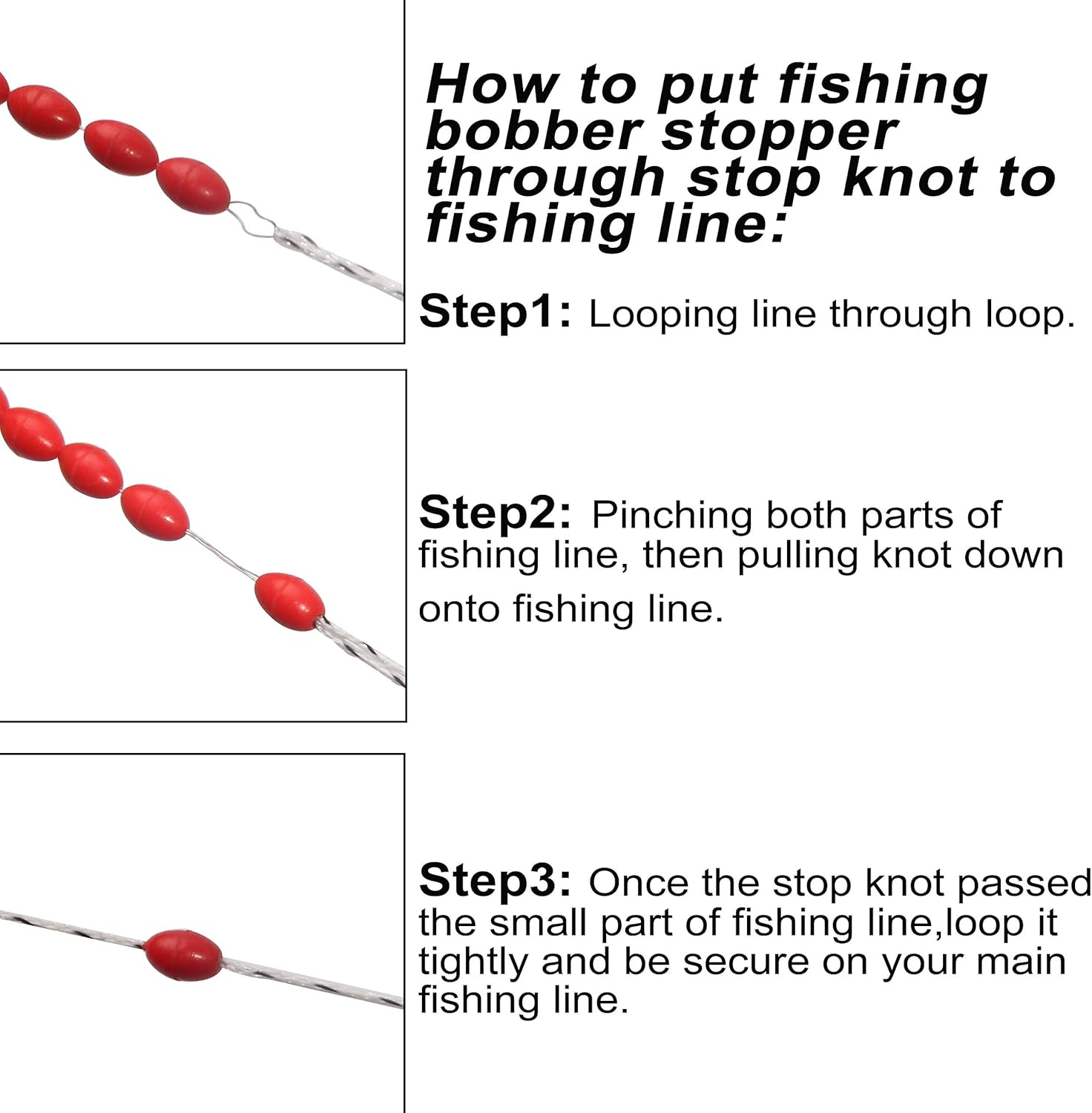 How to put fishing bobber stopper through stop knot to fishing line:

Step1: Looping line through loop.

Step2: Pinching both parts of fishing line, then pulling knot down onto fishing line.

Step3: Once the stop knot passed the small part of fishing line,loop it tightly and be secure on your main fishing line.