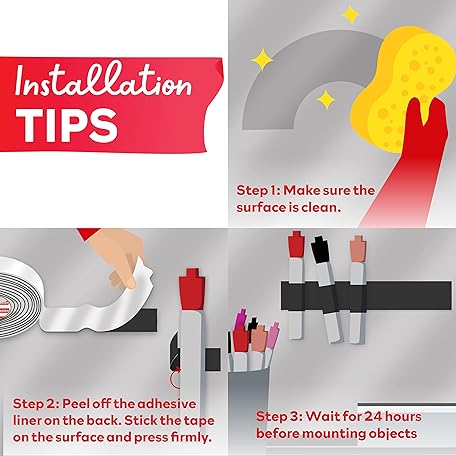 Installation TIPS

Step 1: Make sure the surface is clean.

Step 2: Peel off the adhesive liner on the back. Stick the tape on the surface and press firmly.

Step 3: Wait for 24 hours before mounting objects