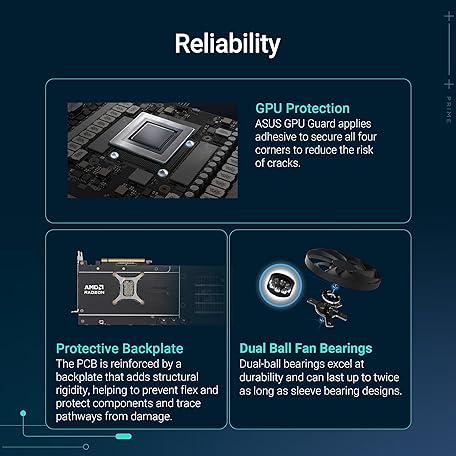 Reliability

PRIME

GPU Protection
ASUS GPU Guard applies adhesive to secure all four corners to reduce the risk of cracks.

AMD RADEON

Protective Backplate
The PCB is reinforced by a backplate that adds structural rigidity, helping to prevent flex and protect components and trace pathways from damage.

Dual Ball Fan Bearings
Dual-ball bearings excel at durability and can last up to twice as long as sleeve bearing designs.