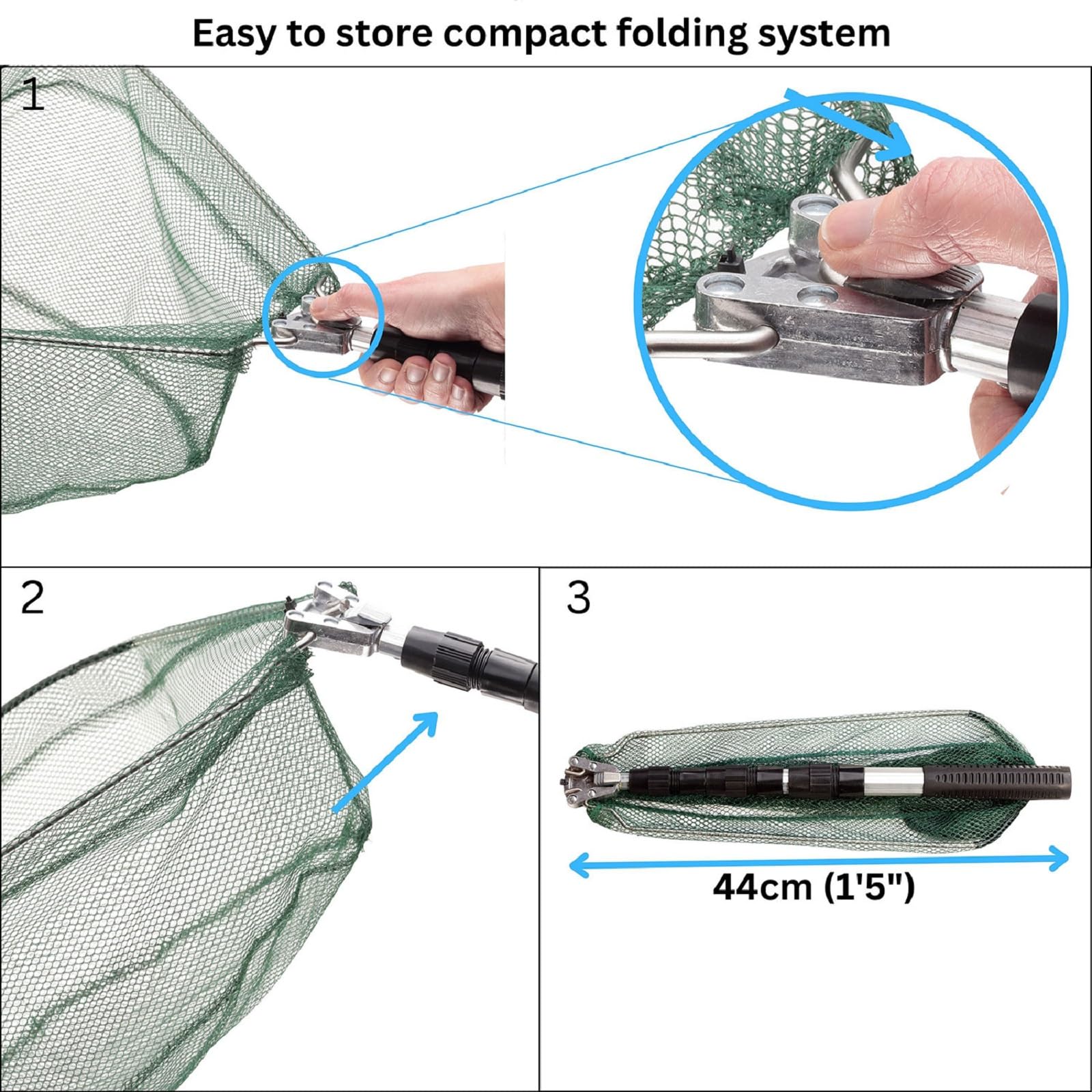 Easy to store compact folding system

1

2

3

44cm (1'5")