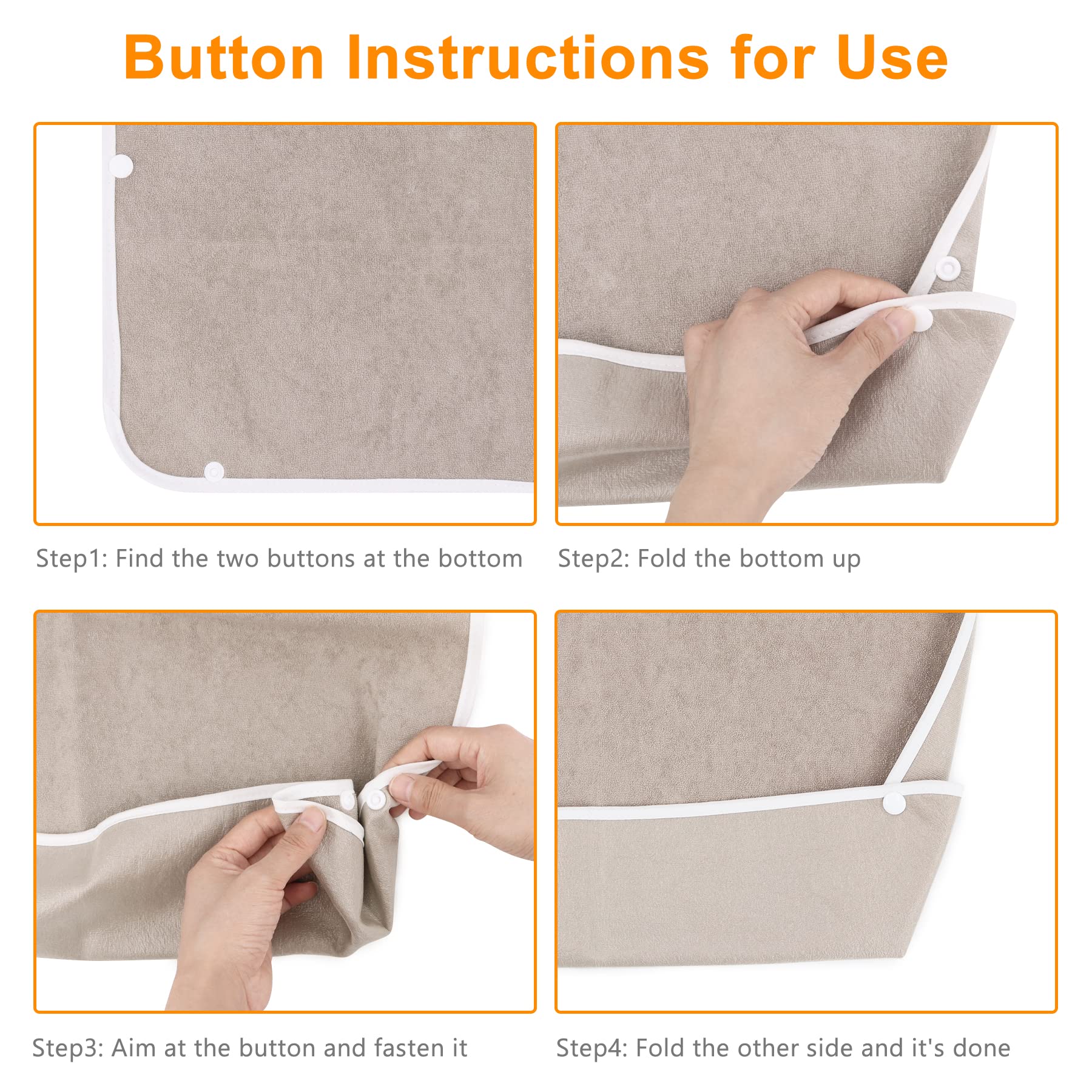 Button Instructions for Use

Step1: Find the two buttons at the bottom

Step2: Fold the bottom up

Step3: Aim at the button and fasten it

Step4: Fold the other side and it's done