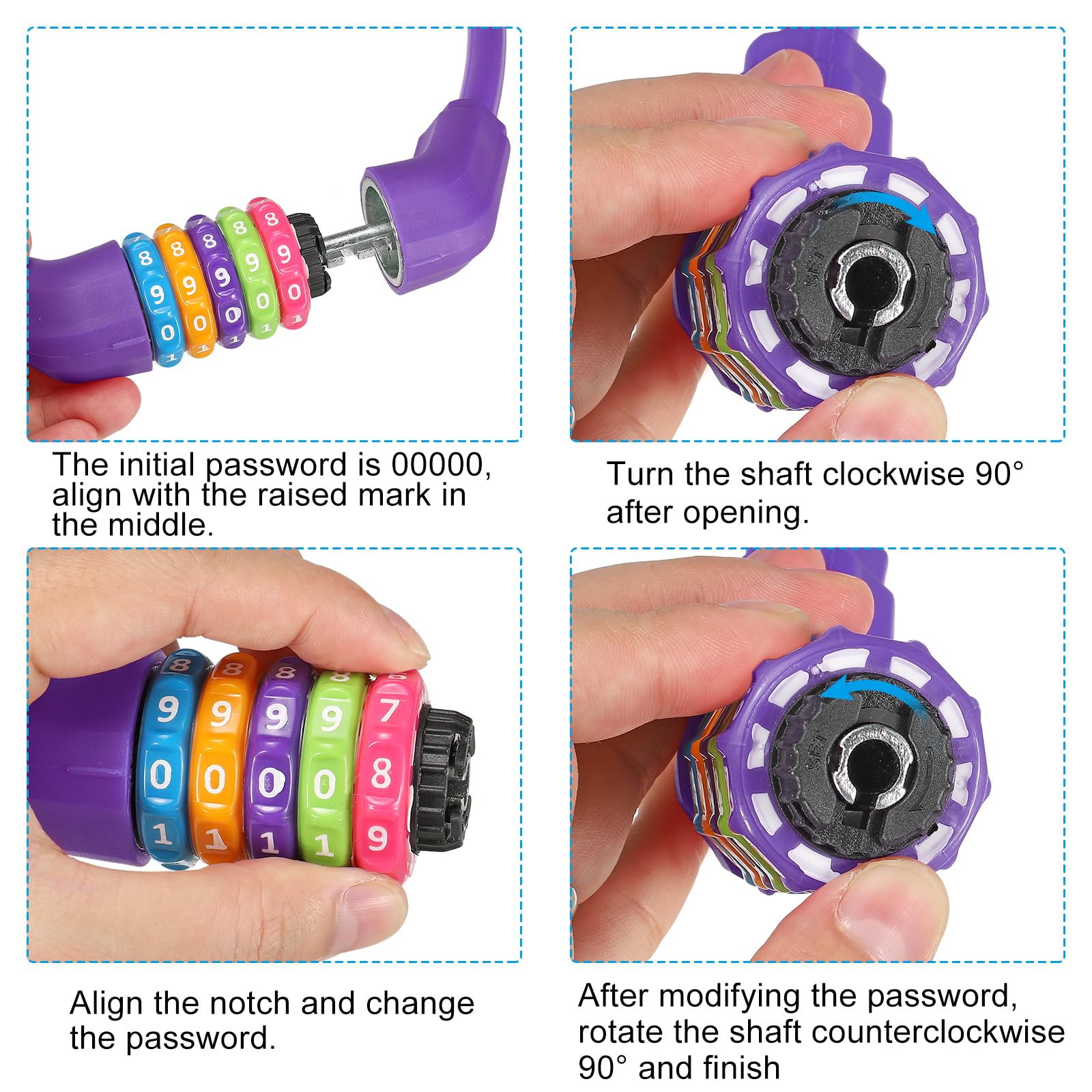 The initial password is 00000, align with the raised mark in the middle.

Turn the shaft clockwise 90° after opening.

Align the notch and change the password.

After modifying the password, rotate the shaft counterclockwise 90° and finish