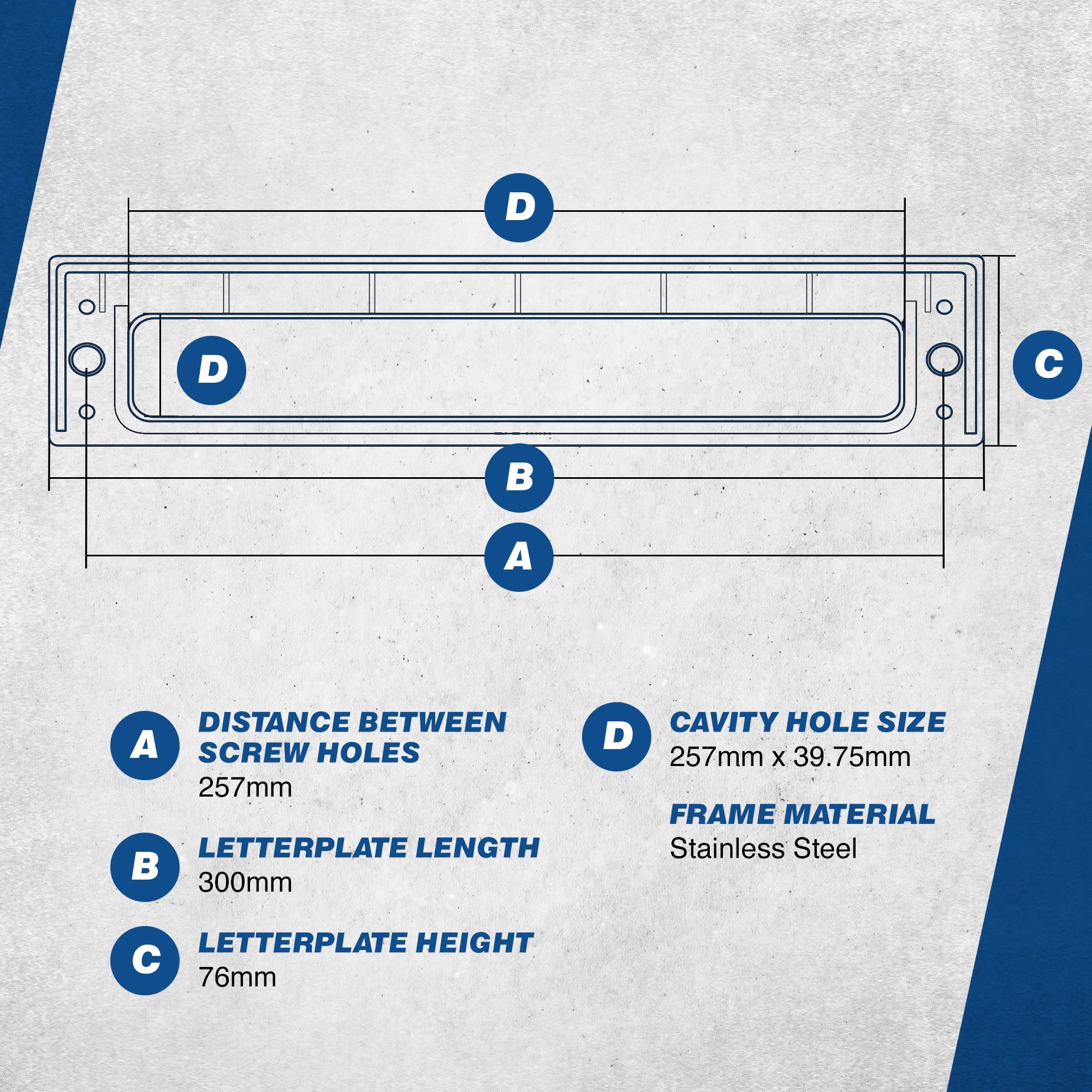 D

D

C

B

A

A
DISTANCE BETWEEN SCREW HOLES
257mm

B
LETTERPLATE LENGTH
300mm

C
LETTERPLATE HEIGHT
76mm

D
CAVITY HOLE SIZE
257mm x 39.75mm

FRAME MATERIAL
Stainless Steel