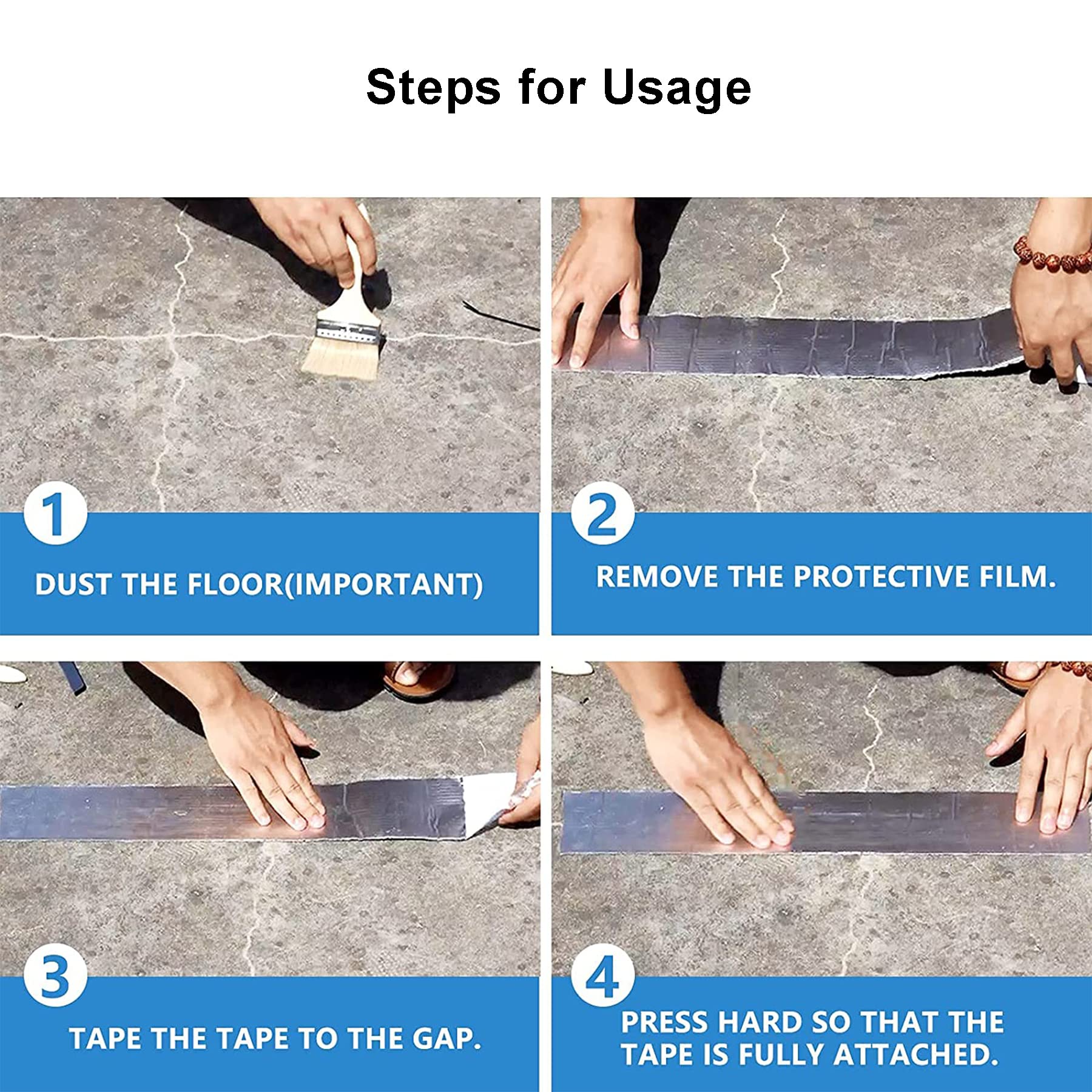 Steps for Usage

1
DUST THE FLOOR(IMPORTANT)

2
REMOVE THE PROTECTIVE FILM.

3
TAPE THE TAPE TO THE GAP.

4
PRESS HARD SO THAT THE TAPE IS FULLY ATTACHED.