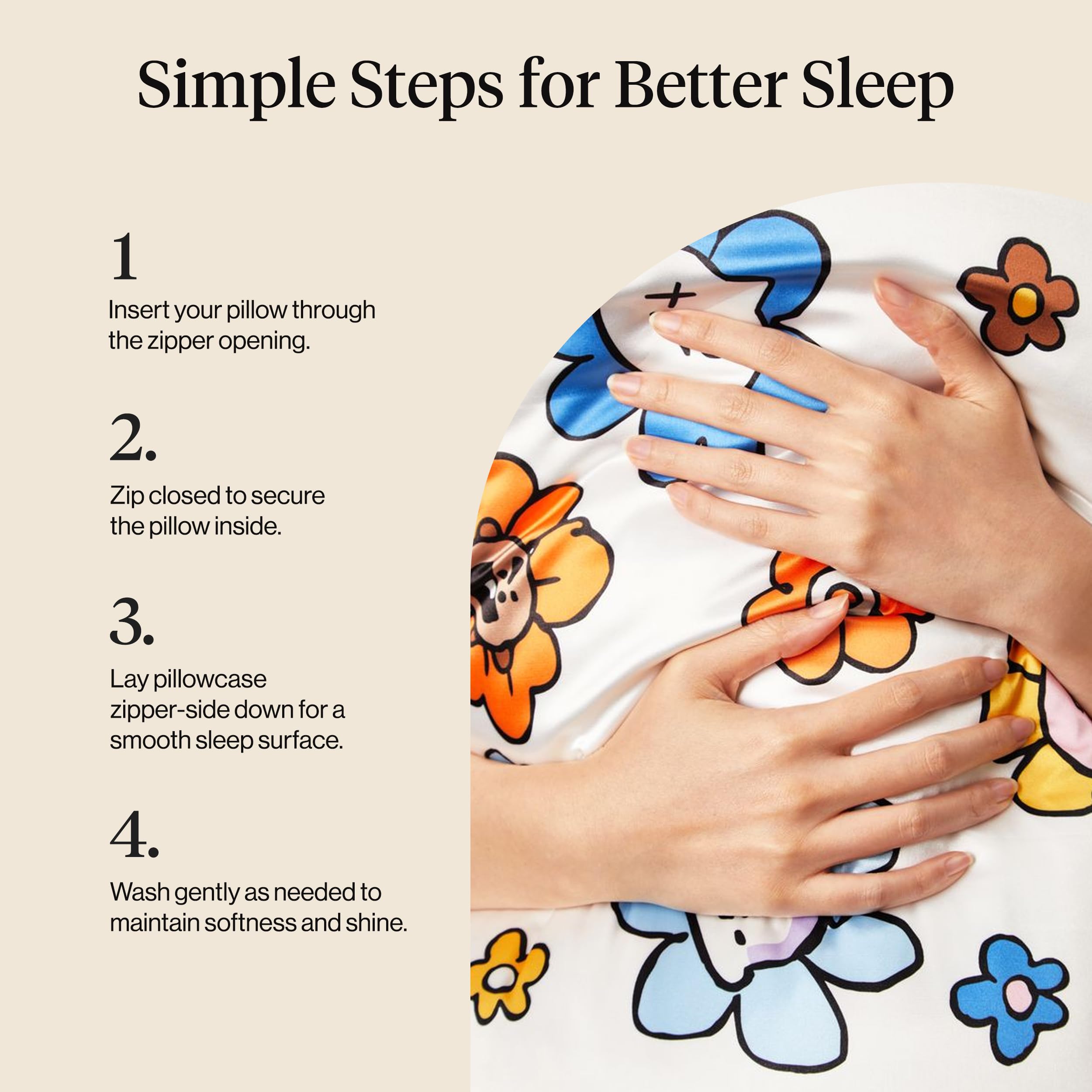 Simple Steps for Better Sleep

1

Insert your pillow through the zipper opening.

2.

Zip closed to secure the pillow inside.

3.

Lay pillowcase zipper-side down for a smooth sleep surface.

4.

Wash gently as needed to maintain softness and shine.