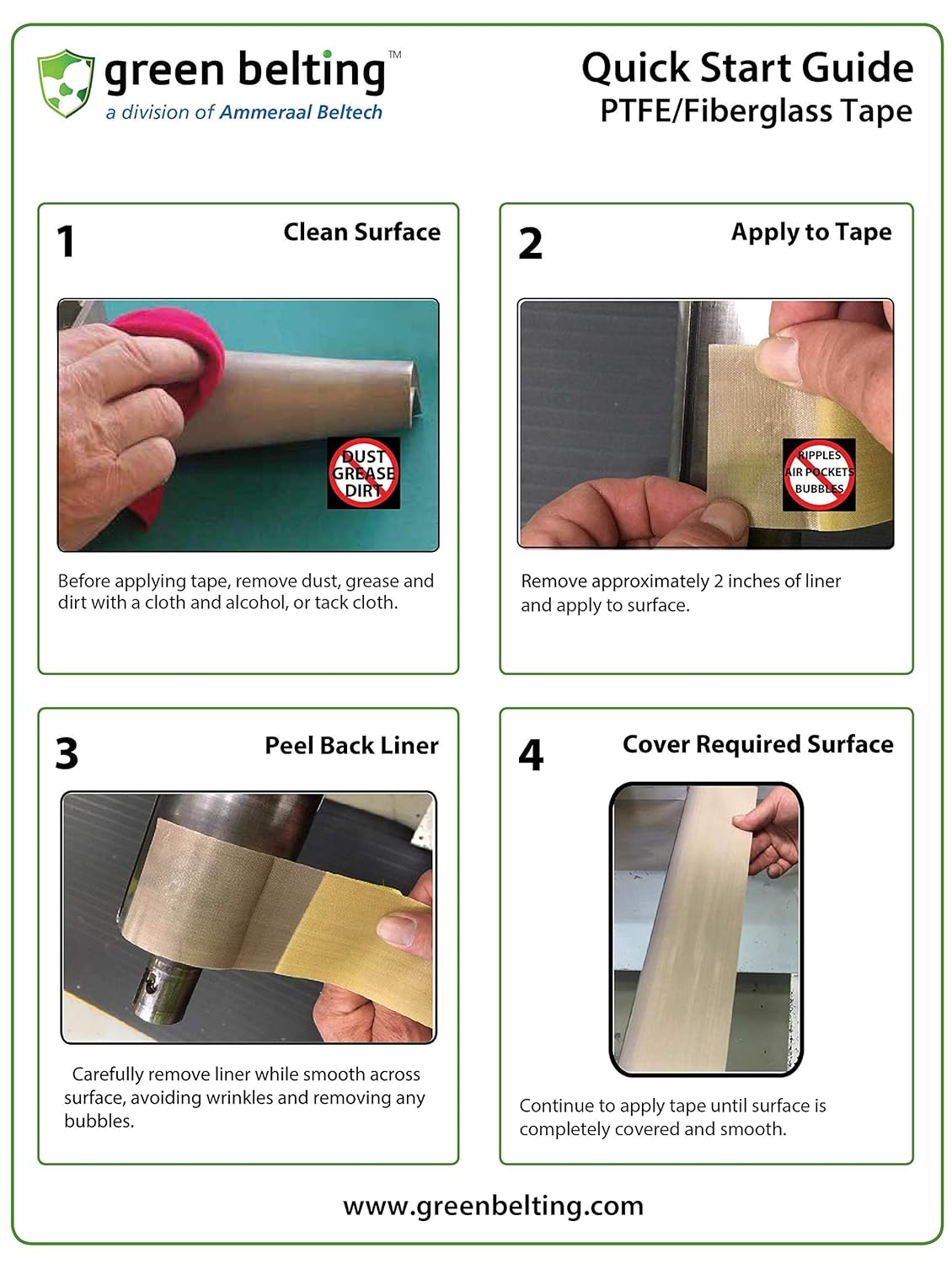 green belting™
a division of Ammeraal Beltech

Quick Start Guide
PTFE/Fiberglass Tape

1

Clean Surface

DUST
GREASE
DIRT

Before applying tape, remove dust, grease and dirt with a cloth and alcohol, or tack cloth.

2

Apply to Tape

RIPPLES
AIR POCKETS
BUBBLES

Remove approximately 2 inches of liner and apply to surface.

3

Peel Back Liner

Carefully remove liner while smooth across surface, avoiding wrinkles and removing any bubbles.

4

Cover Required Surface

Continue to apply tape until surface is completely covered and smooth.

www.greenbelting.com