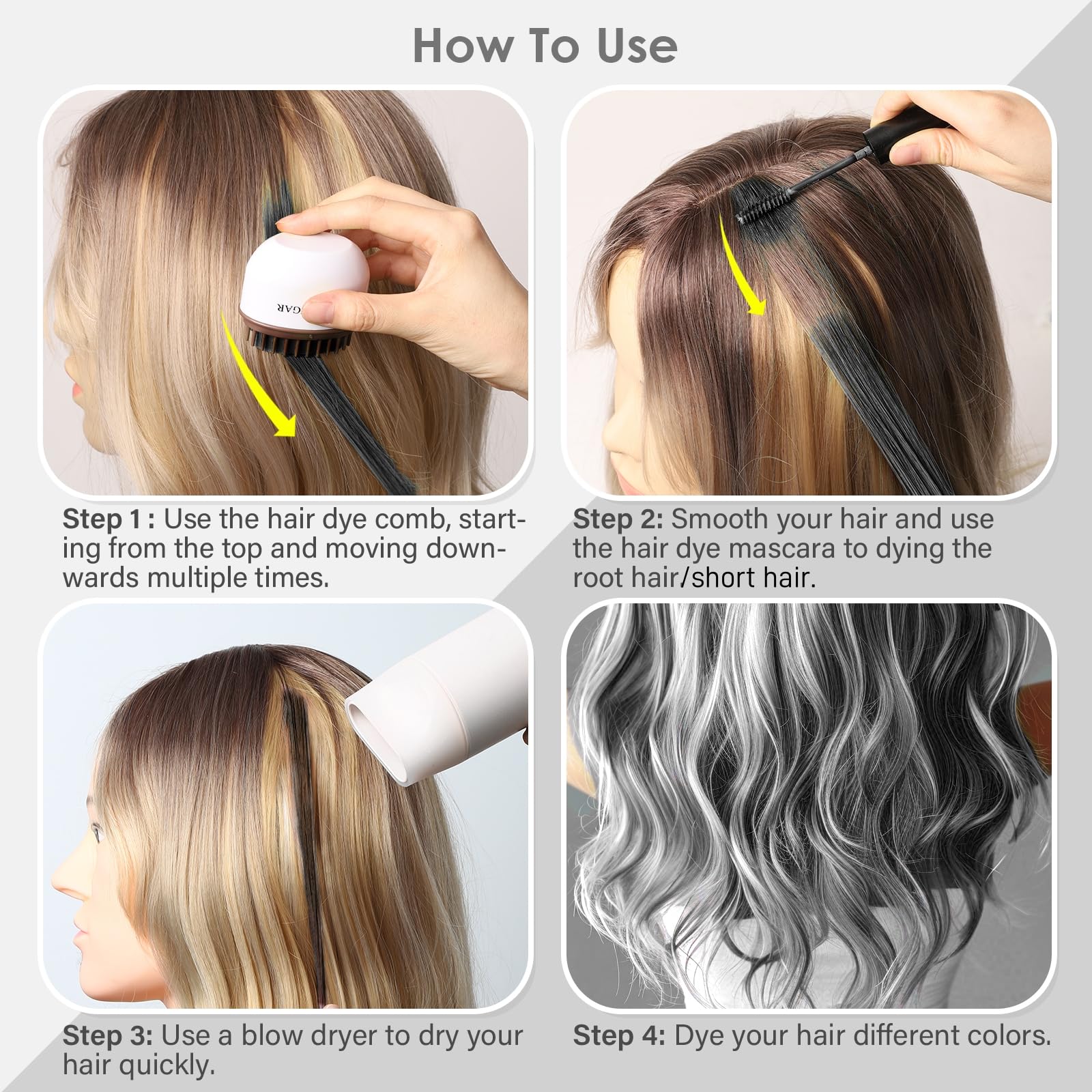 How To Use

GAR

Step 1 : Use the hair dye comb, starting from the top and moving downwards multiple times.

Step 2: Smooth your hair and use the hair dye mascara to dying the root hair/short hair.

Step 3: Use a blow dryer to dry your hair quickly.

Step 4: Dye your hair different colors.