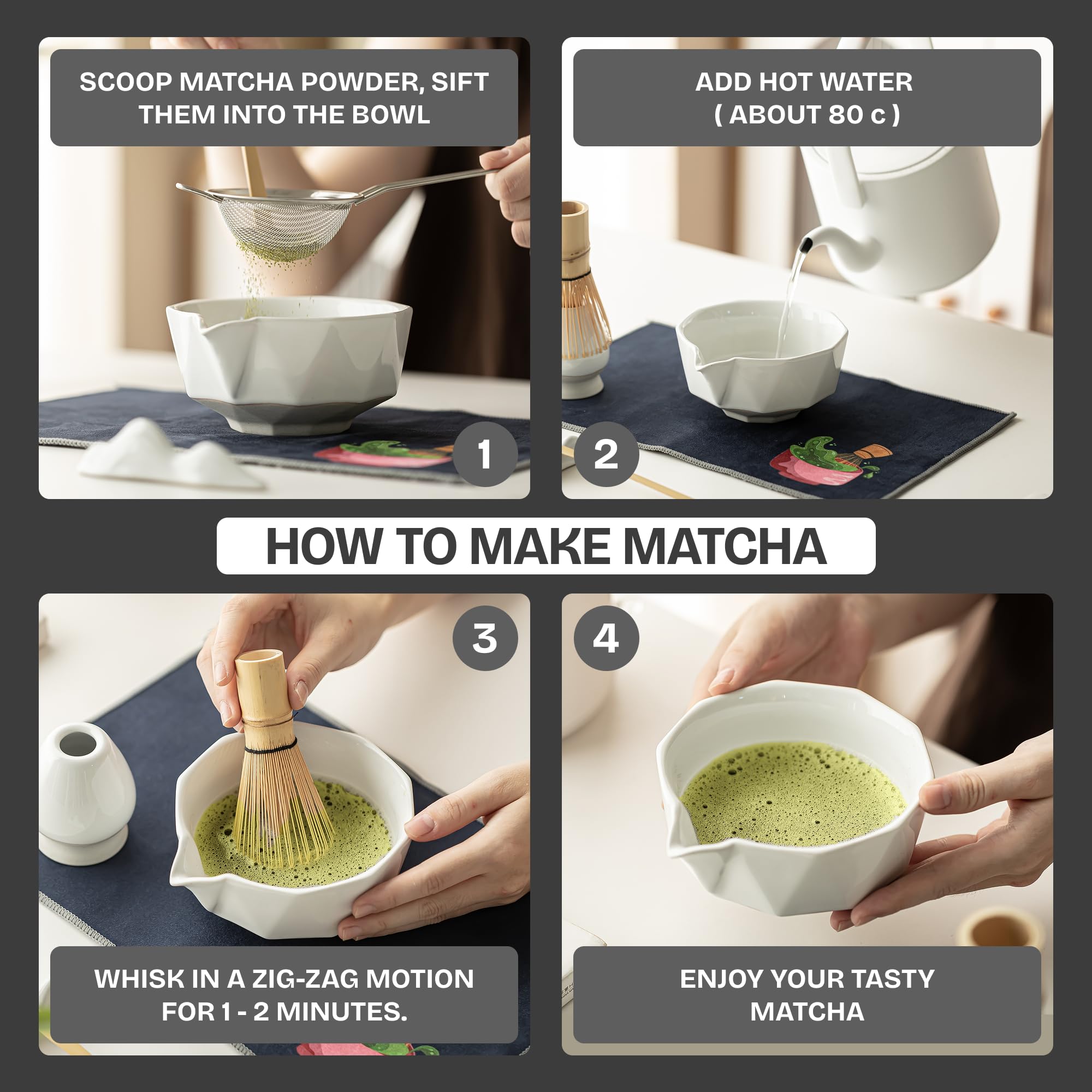 SCOOP MATCHA POWDER, SIFT THEM INTO THE BOWL

1

ADD HOT WATER ( ABOUT 80 c )

2

HOW TO MAKE MATCHA

3

WHISK IN A ZIG-ZAG MOTION FOR 1 - 2 MINUTES.

4

ENJOY YOUR TASTY MATCHA