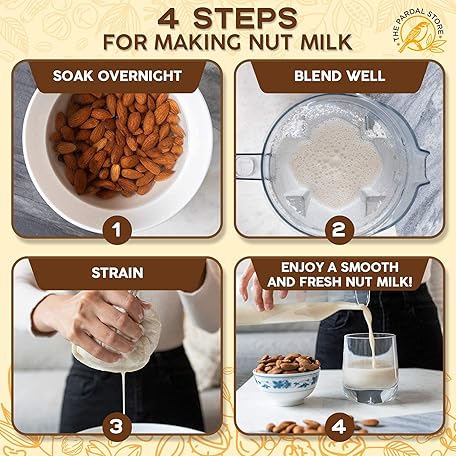 4 STEPS
FOR MAKING NUT MILK

THE PARDAL STORE

SOAK OVERNIGHT

1

BLEND WELL

2

STRAIN

3

ENJOY A SMOOTH AND FRESH NUT MILK!

4