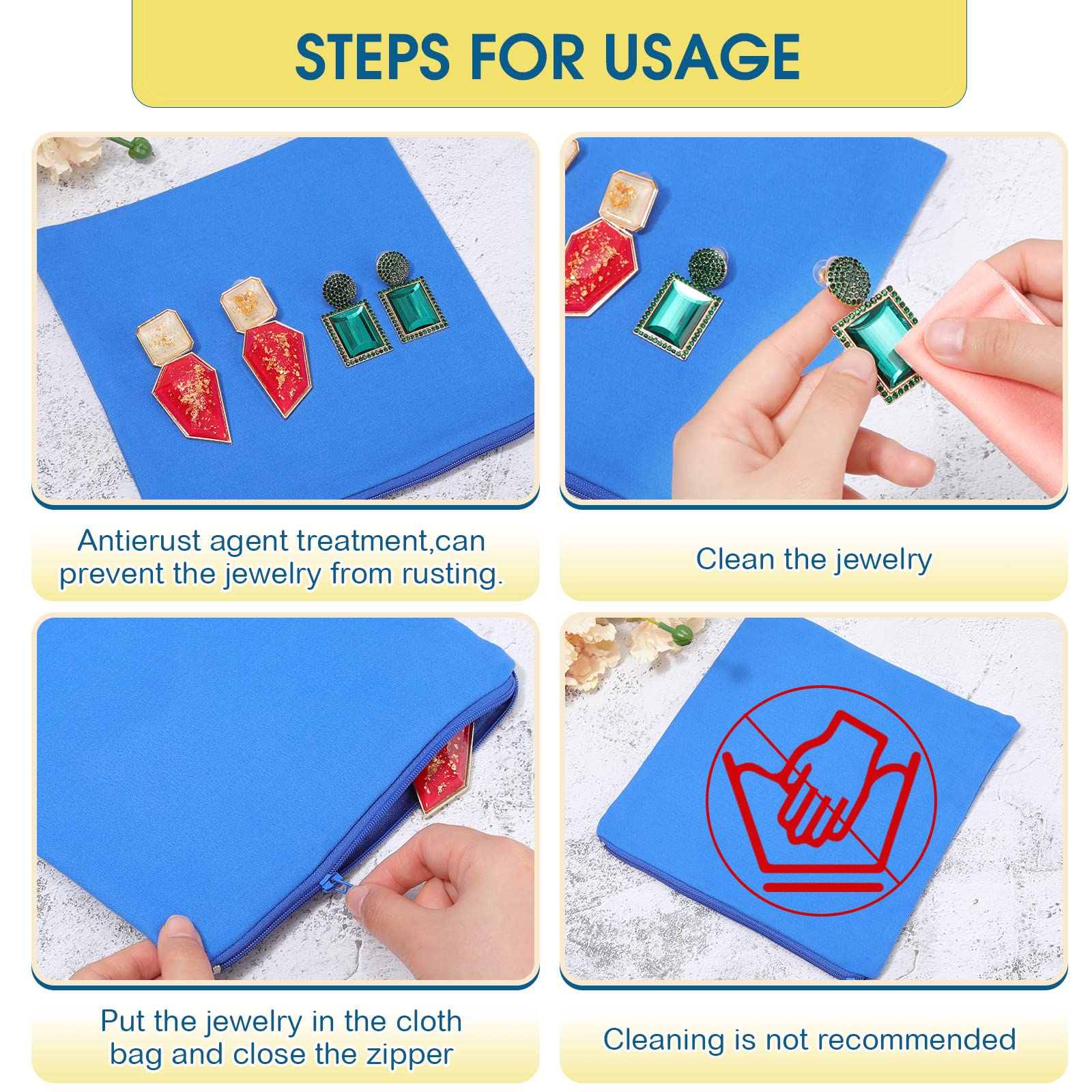 STEPS FOR USAGE

Antierust agent treatment,can prevent the jewelry from rusting.

Clean the jewelry

Put the jewelry in the cloth bag and close the zipper

Cleaning is not recommended