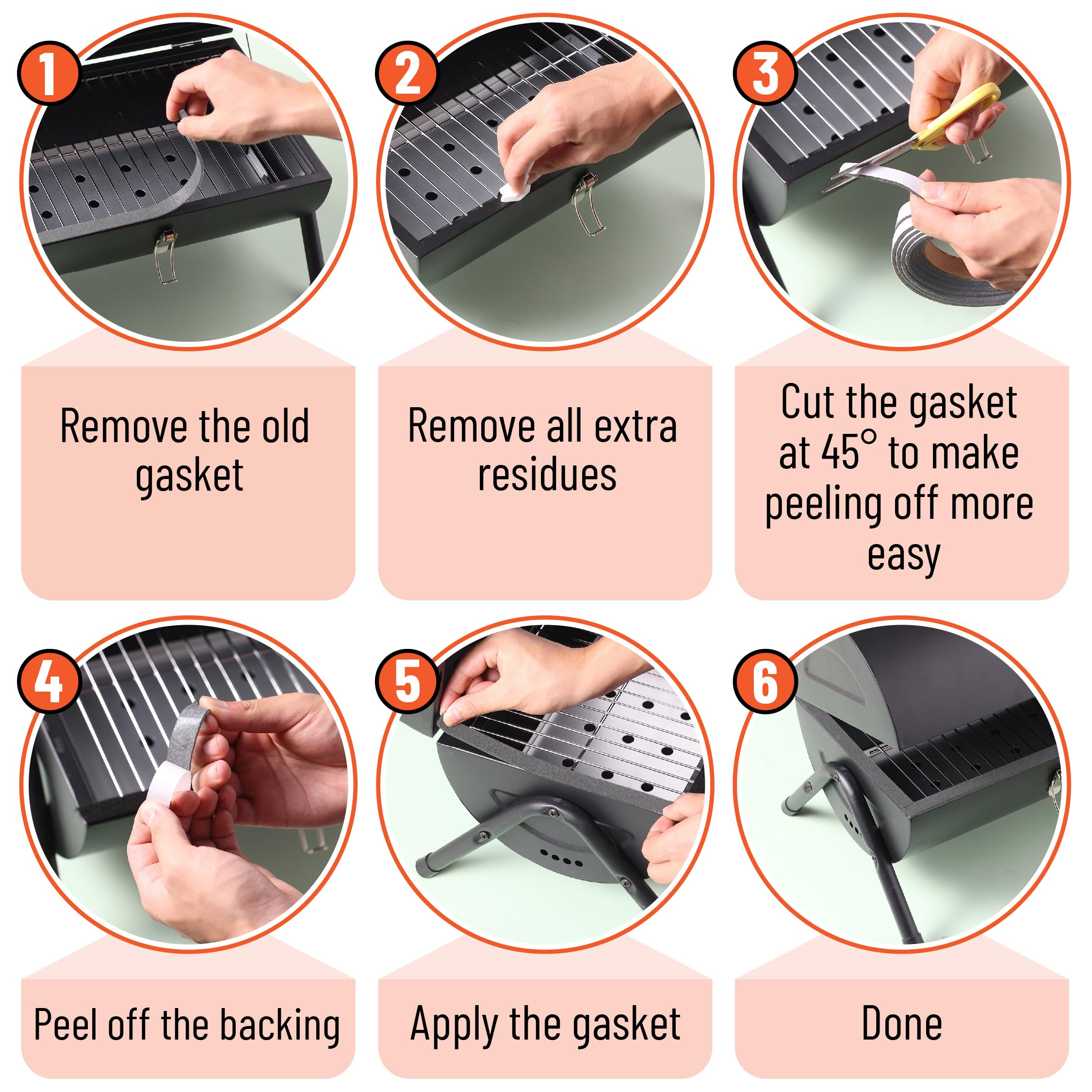 1
Remove the old gasket

2
Remove all extra residues

3
Cut the gasket at 45° to make peeling off more easy

4
Peel off the backing

5
Apply the gasket

6
Done